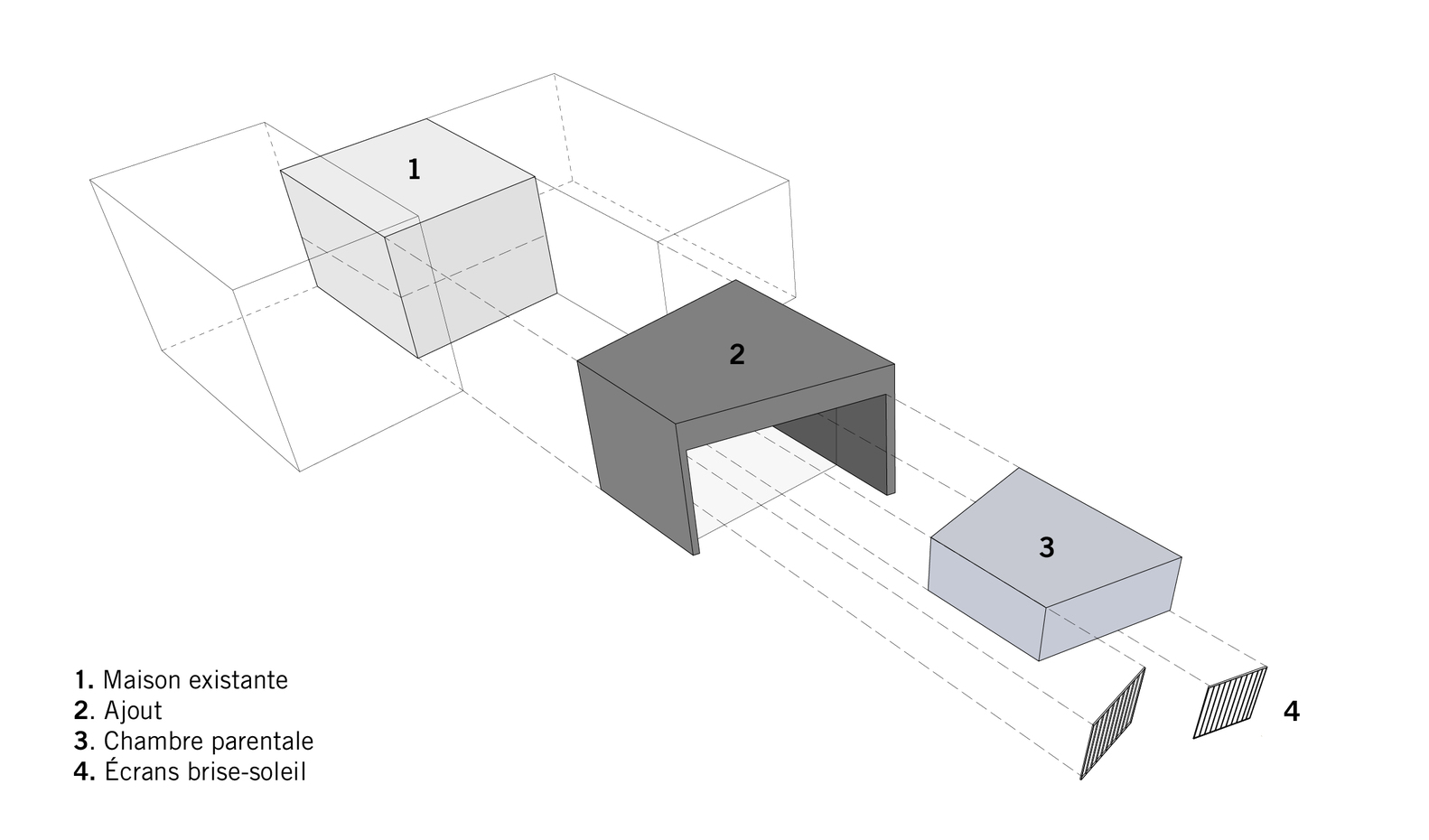 1

2

3

4

1. Maison existante
2. Ajout
3. Chambre parentale
4. Écrans brise-soleil