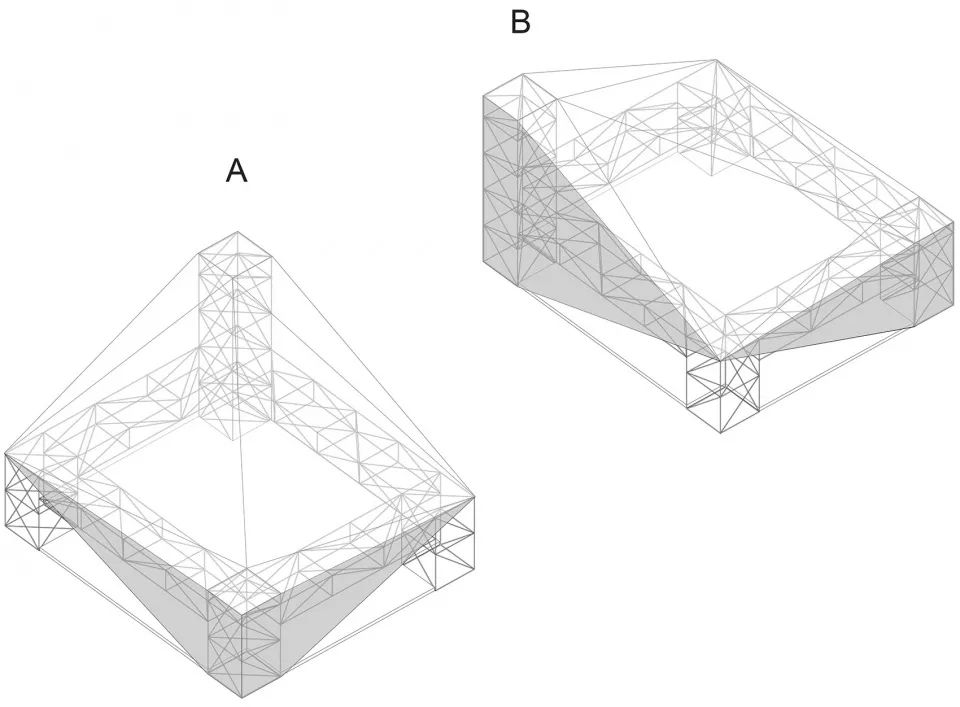 B

A