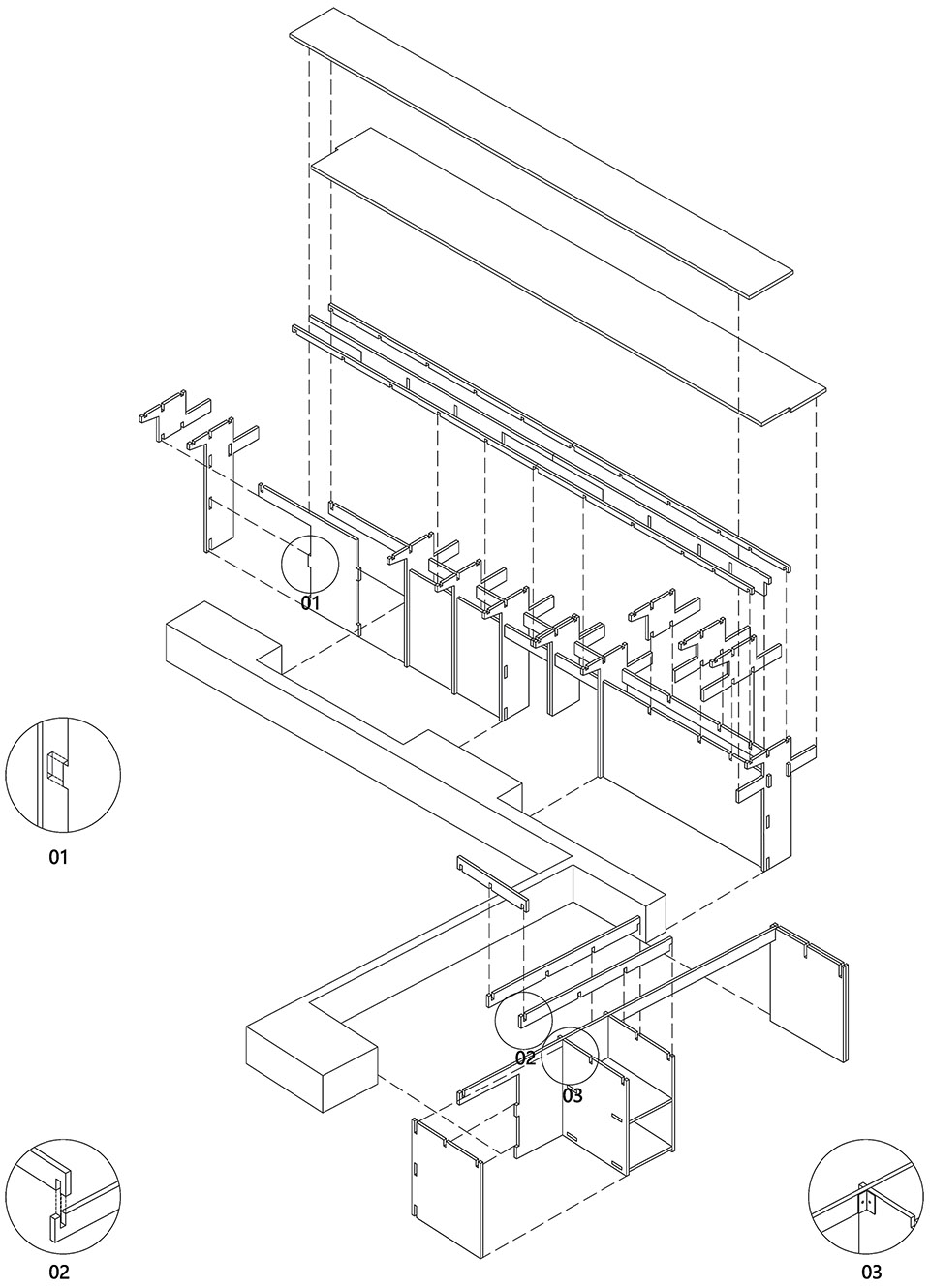 01

01

02

03

02

03