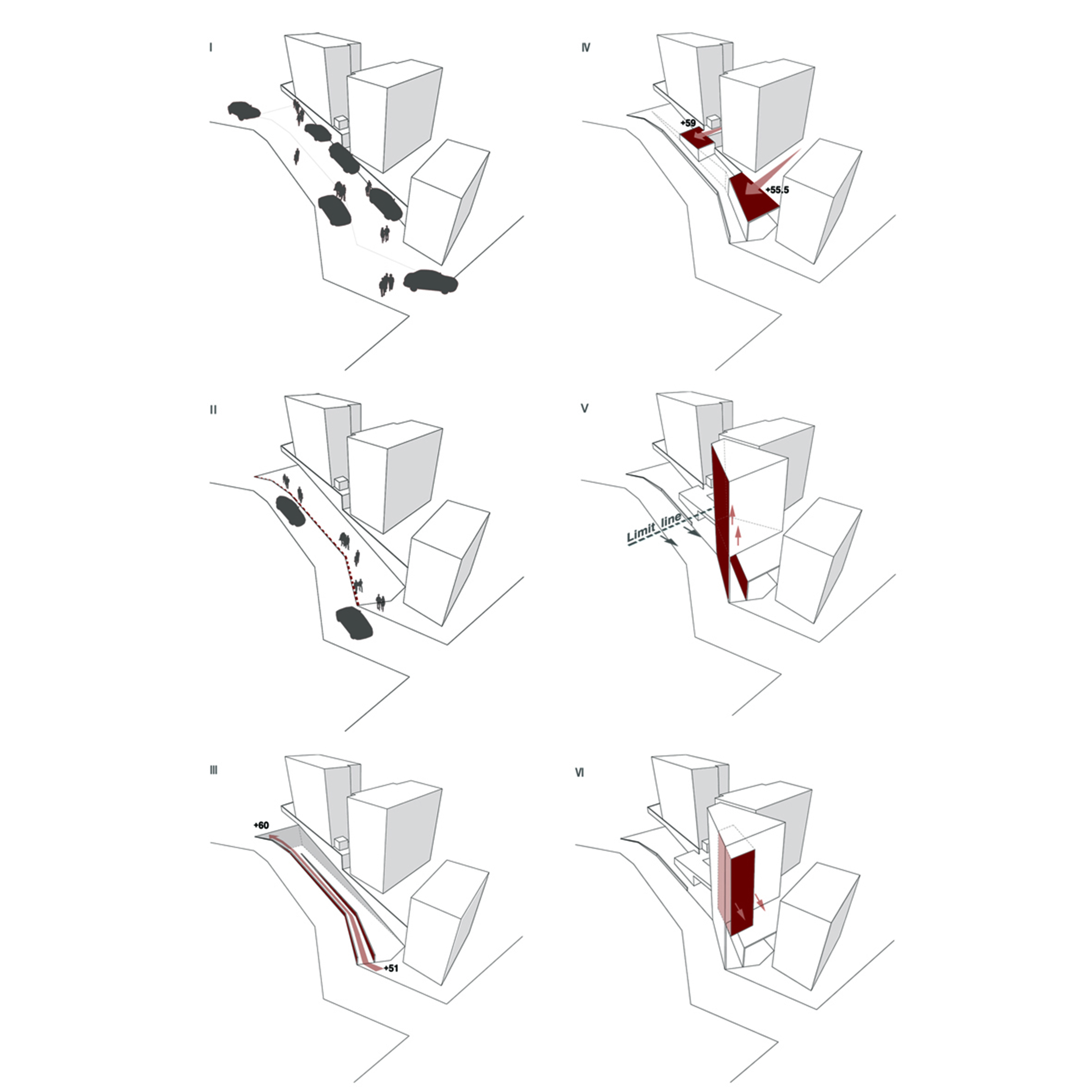 I

II

III

+60

+51

IV

+59

+55.5

V

Limit line

VI