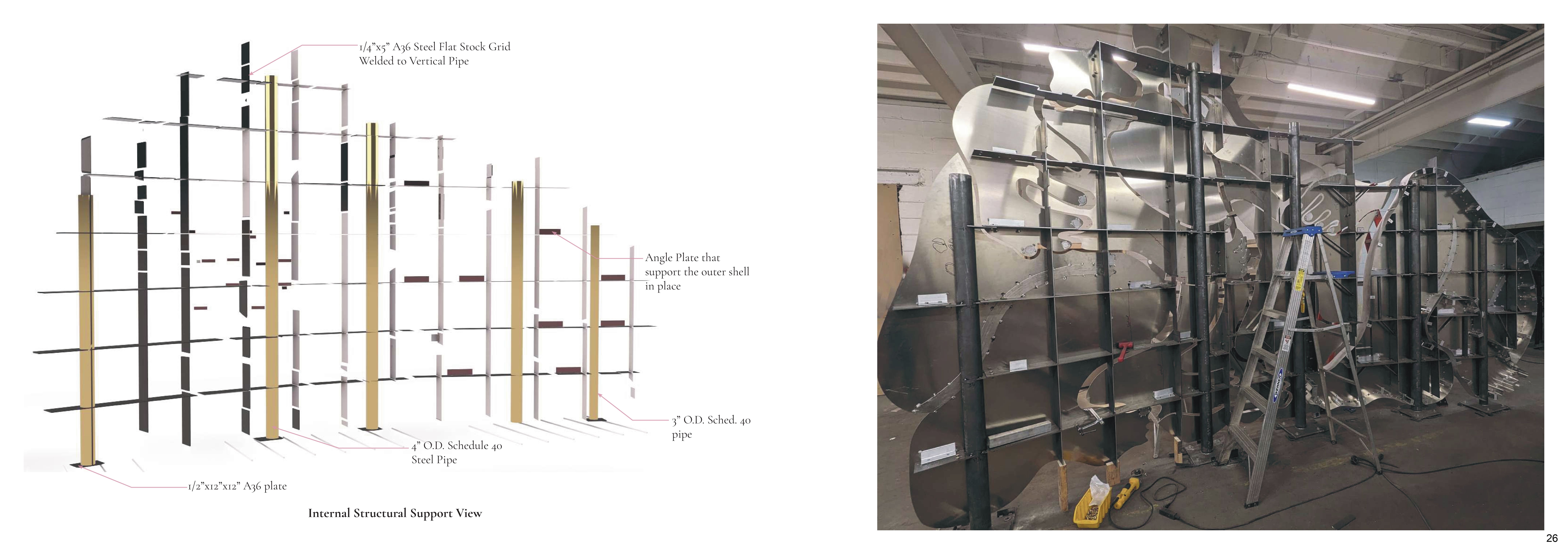 1/4"x5" A36 Steel Flat Stock Grid
Welded to Vertical Pipe

Angle Plate that support the outer shell in place

3" O.D. Sched. 40 pipe

4" O.D. Schedule 40 Steel Pipe

1/2"x12"x12" A36 plate

Internal Structural Support View

26