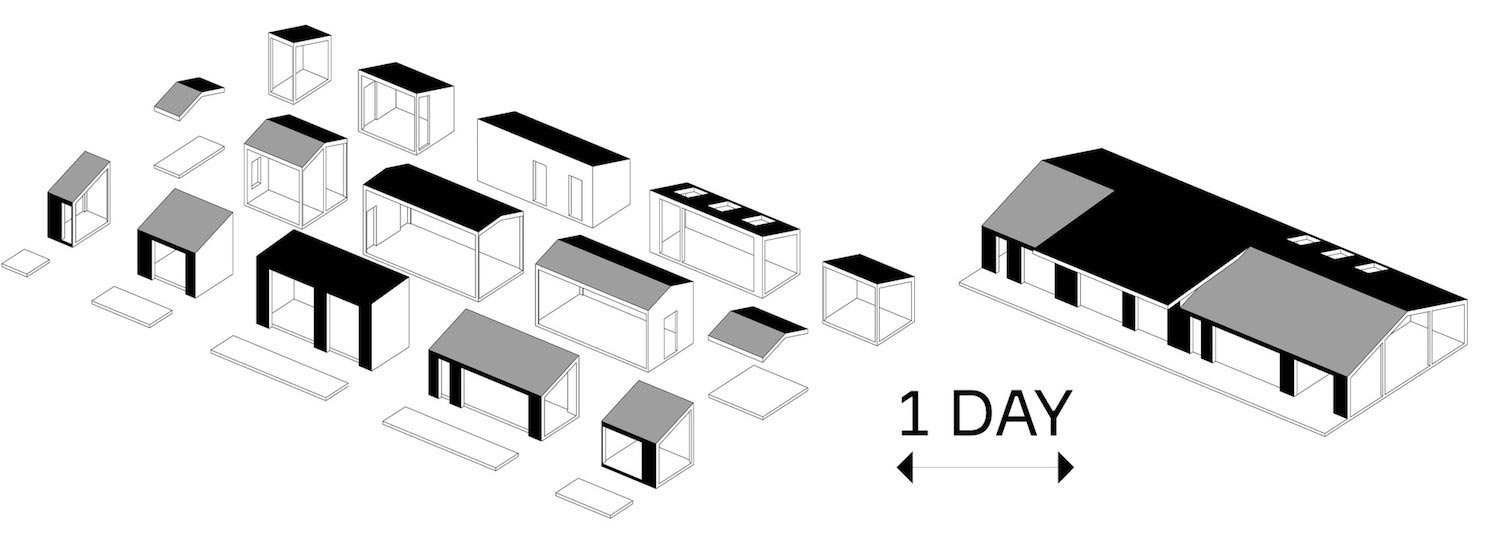 1 DAY