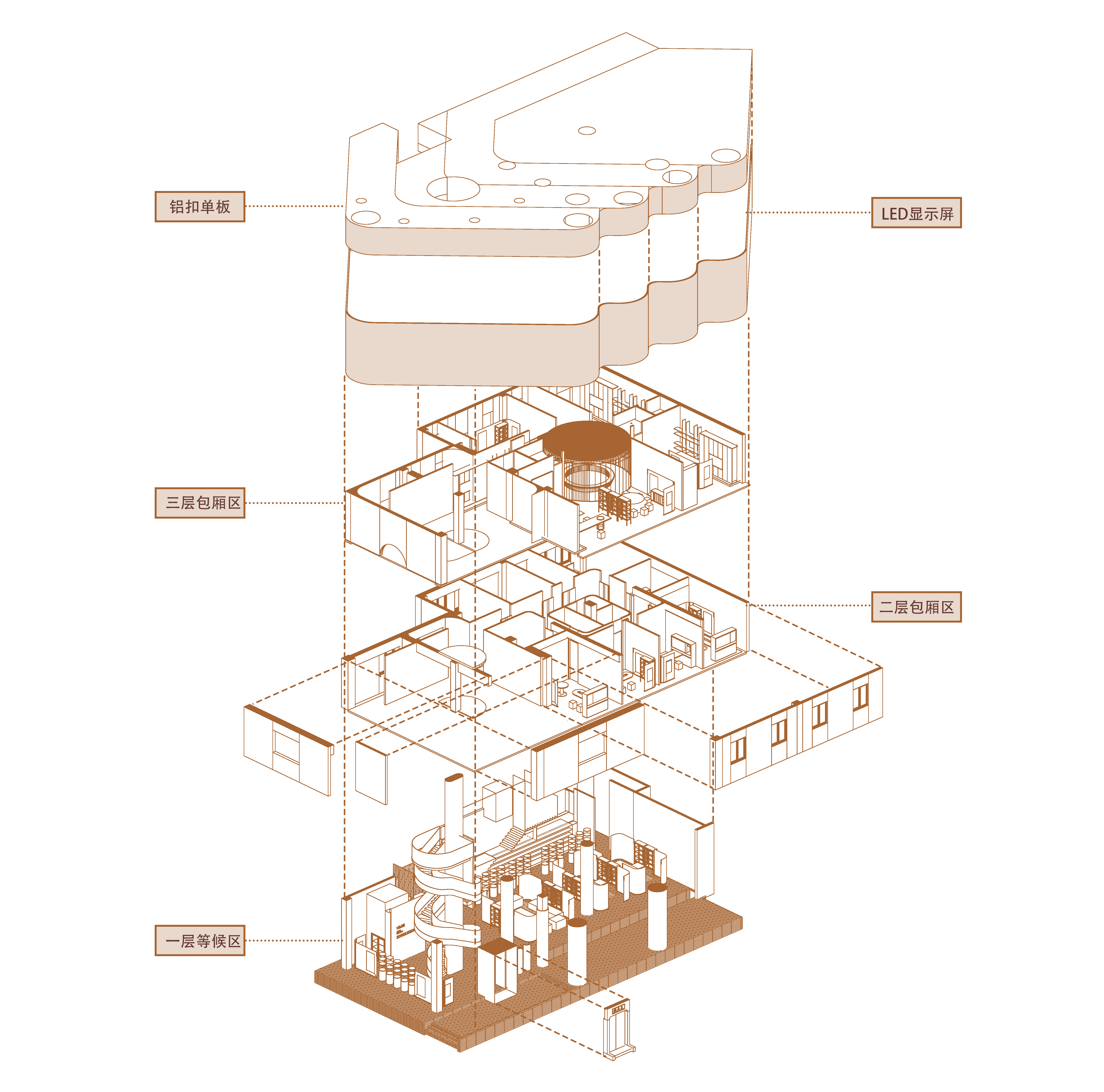 铝扣单板

LED显示屏

三层包厢区

二层包厢区

一层等候区