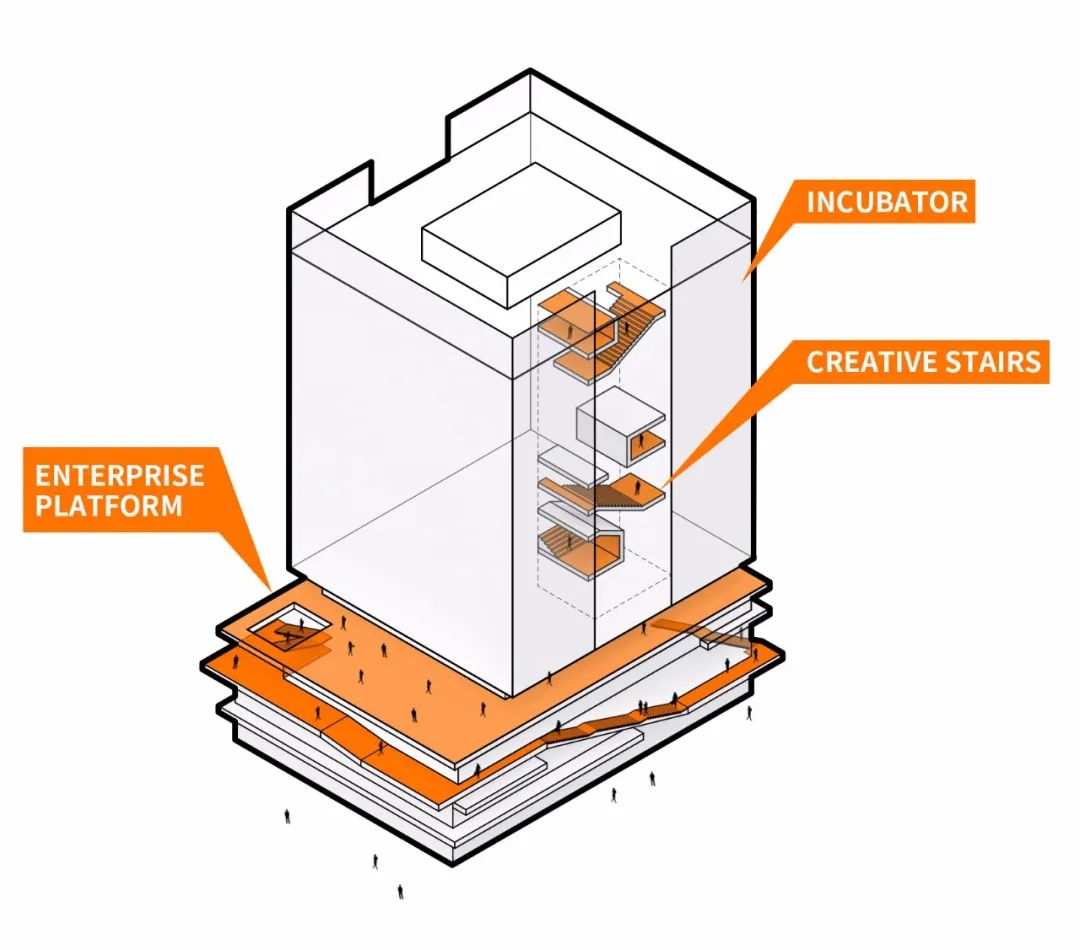 INCUBATOR

CREATIVE STAIRS

ENTERPRISE PLATFORM