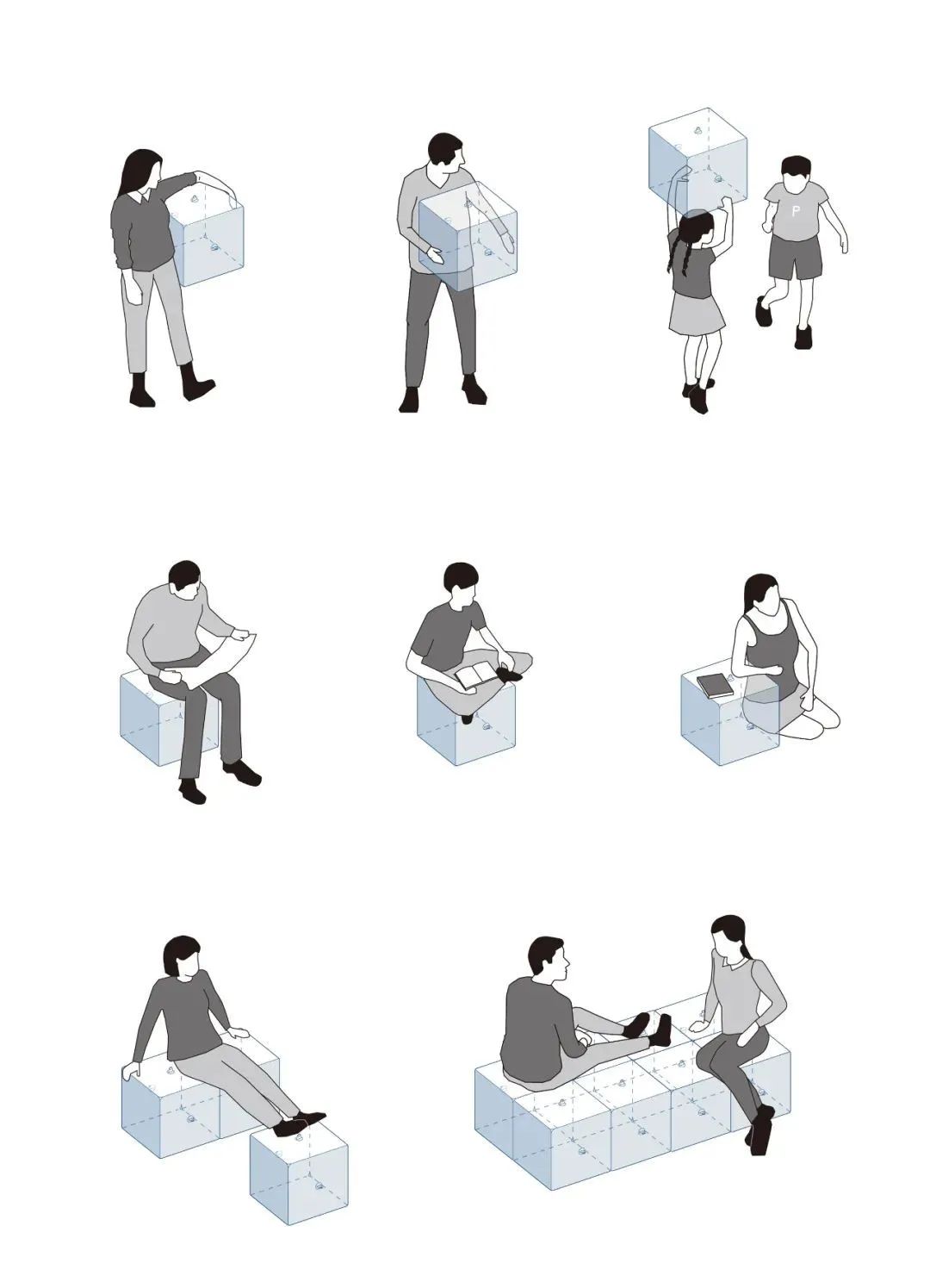 P