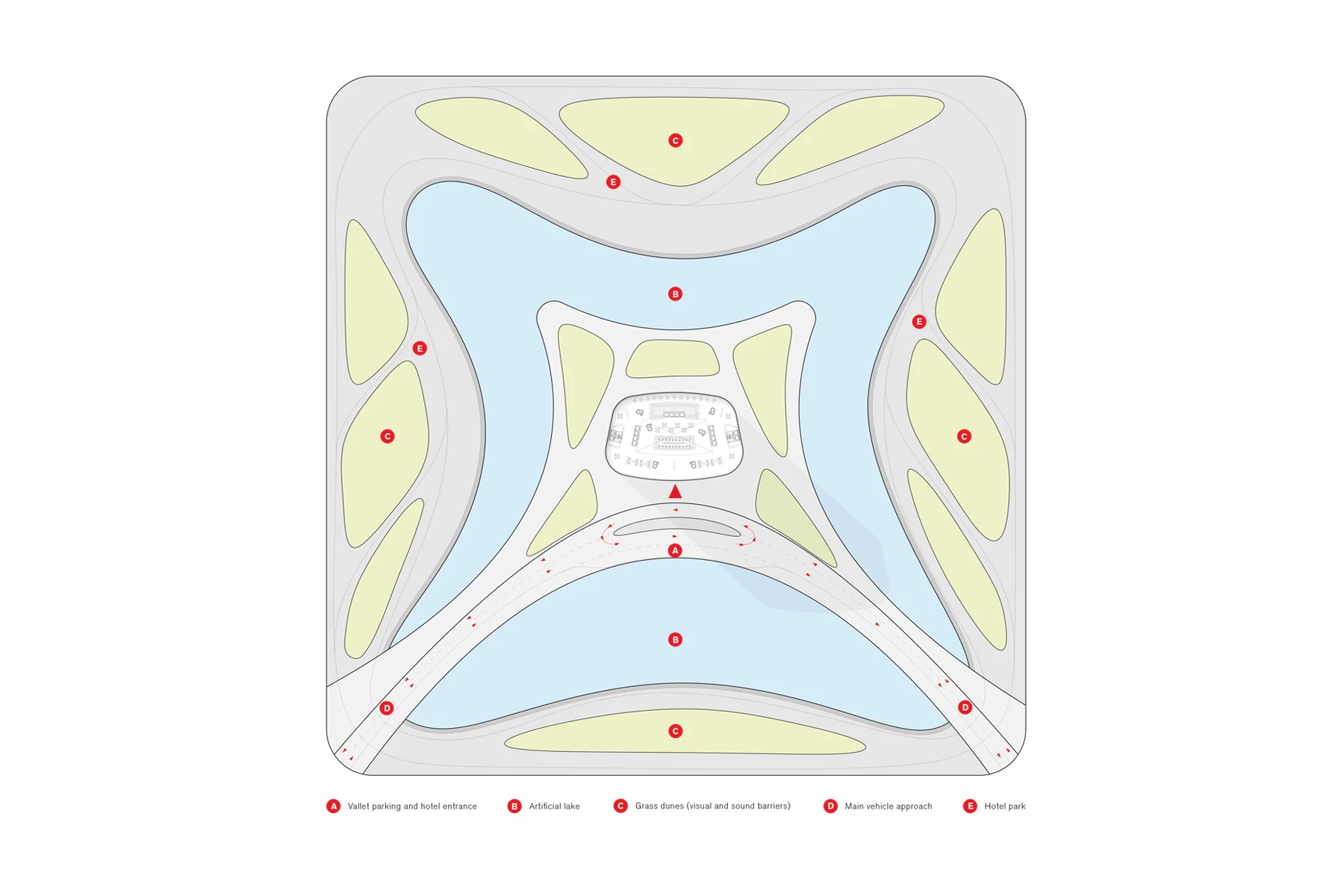 C
E
B
E
E
C
C
A
B
D
D
C

A Vallet parking and hotel entrance
B Artificial lake
C Grass dunes (visual and sound barriers)
D Main vehicle approach
E Hotel park