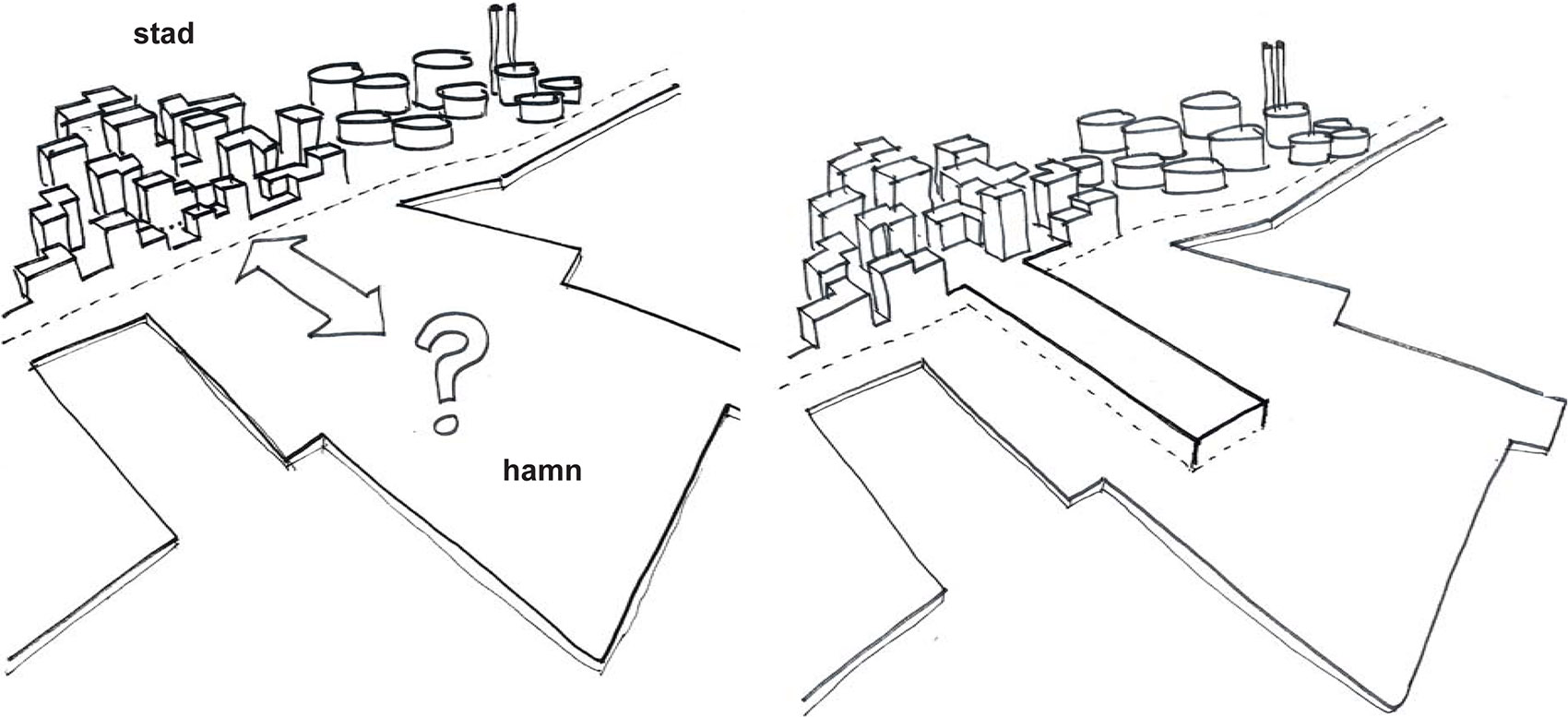 stad

?

hamn