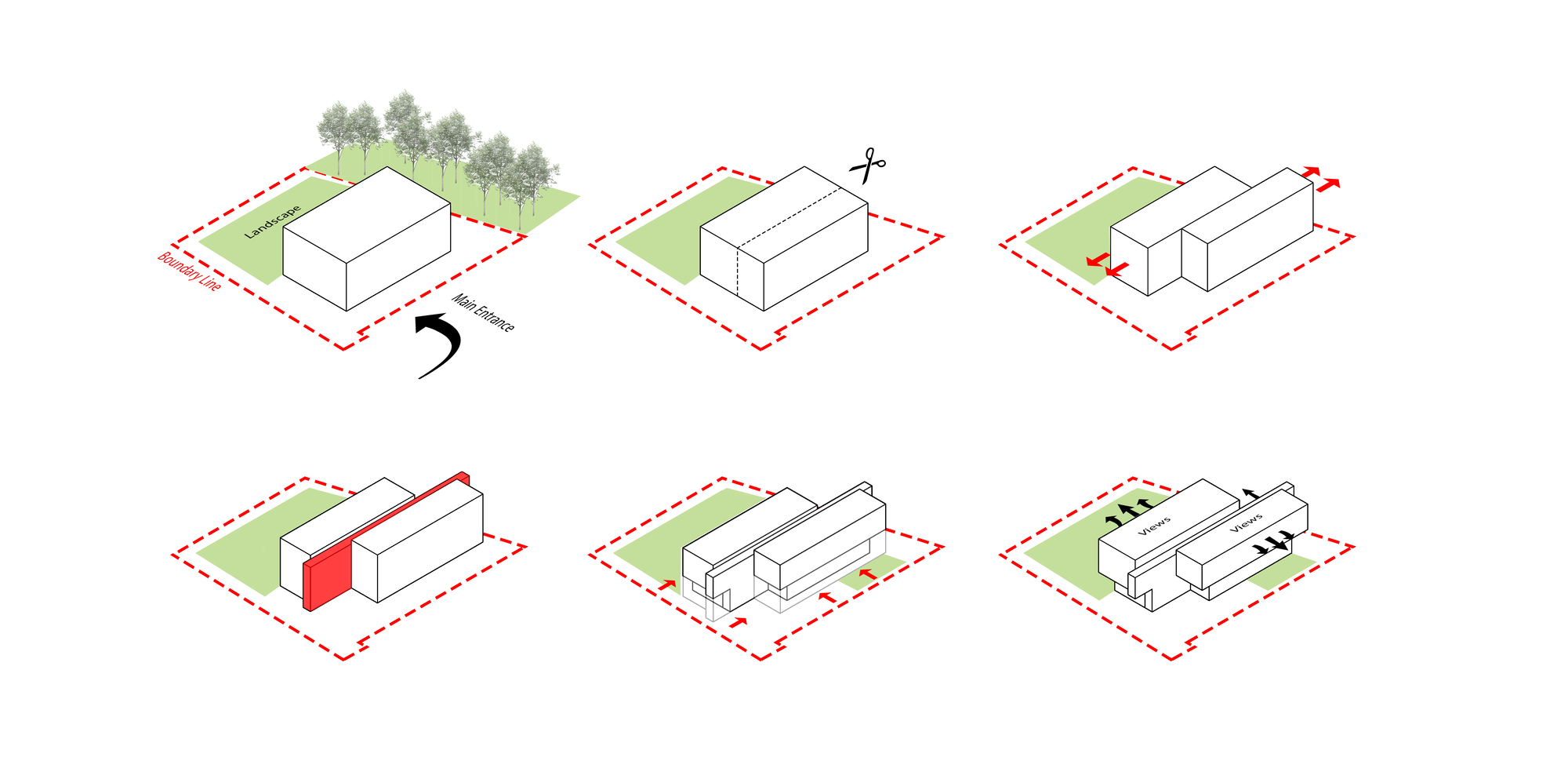 Landscape

Boundary Line

Main Entrance

Views

Views