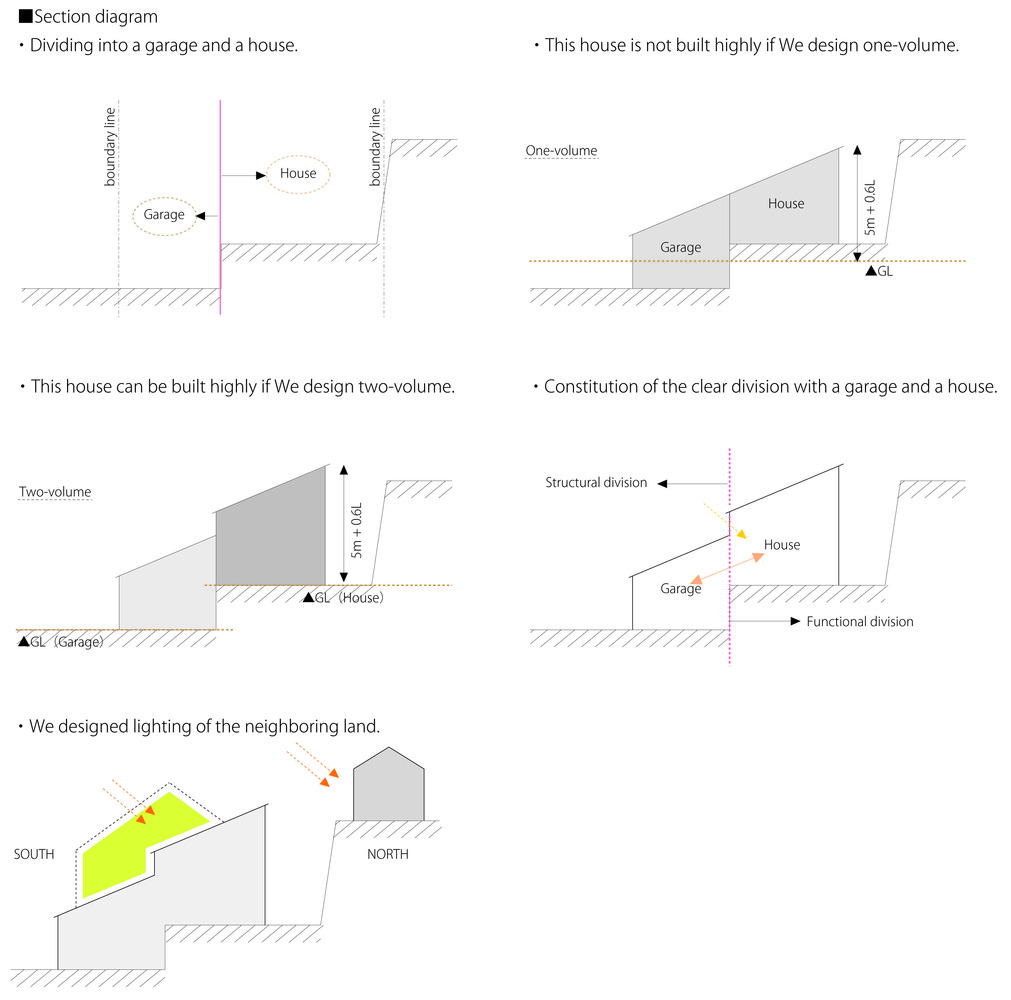 ■Section diagram
・Dividing into a garage and a house.

boundary line
House
Garage
boundary line

・This house is not built highly if We design one-volume.

One-volume
House
Garage
5m + 0.6L
▲GL

・This house can be built highly if We design two-volume.

Two-volume
5m + 0.6L
▲GL（House）
▲GL（Garage）

・Constitution of the clear division with a garage and a house.

Structural division
House
Garage
Functional division

・We designed lighting of the neighboring land.

SOUTH
NORTH