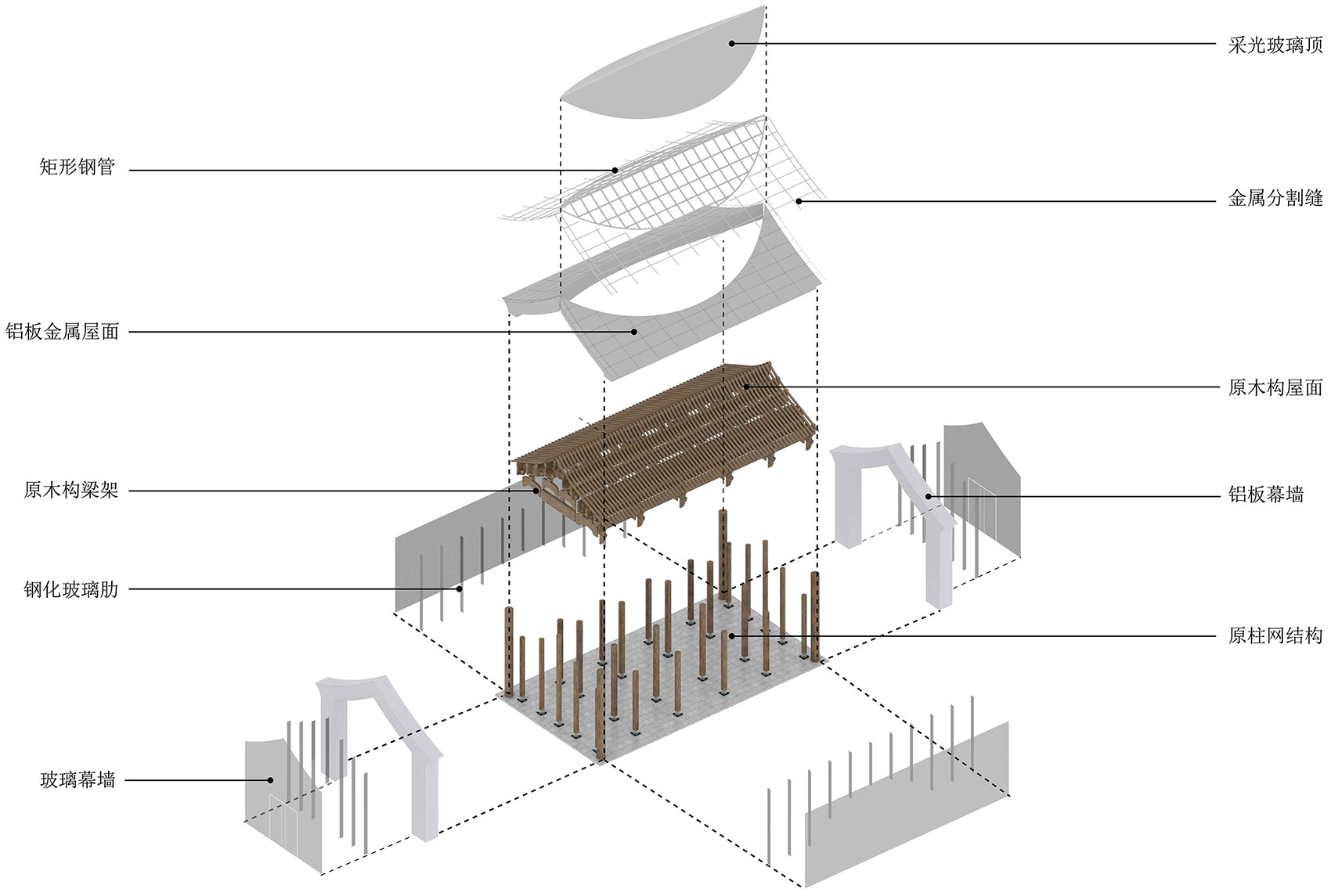 采光玻璃顶

矩形钢管

金属分割缝

铝板金属屋面

原木构屋面

原木构梁架

铝板幕墙

钢化玻璃肋

原柱网结构

玻璃幕墙