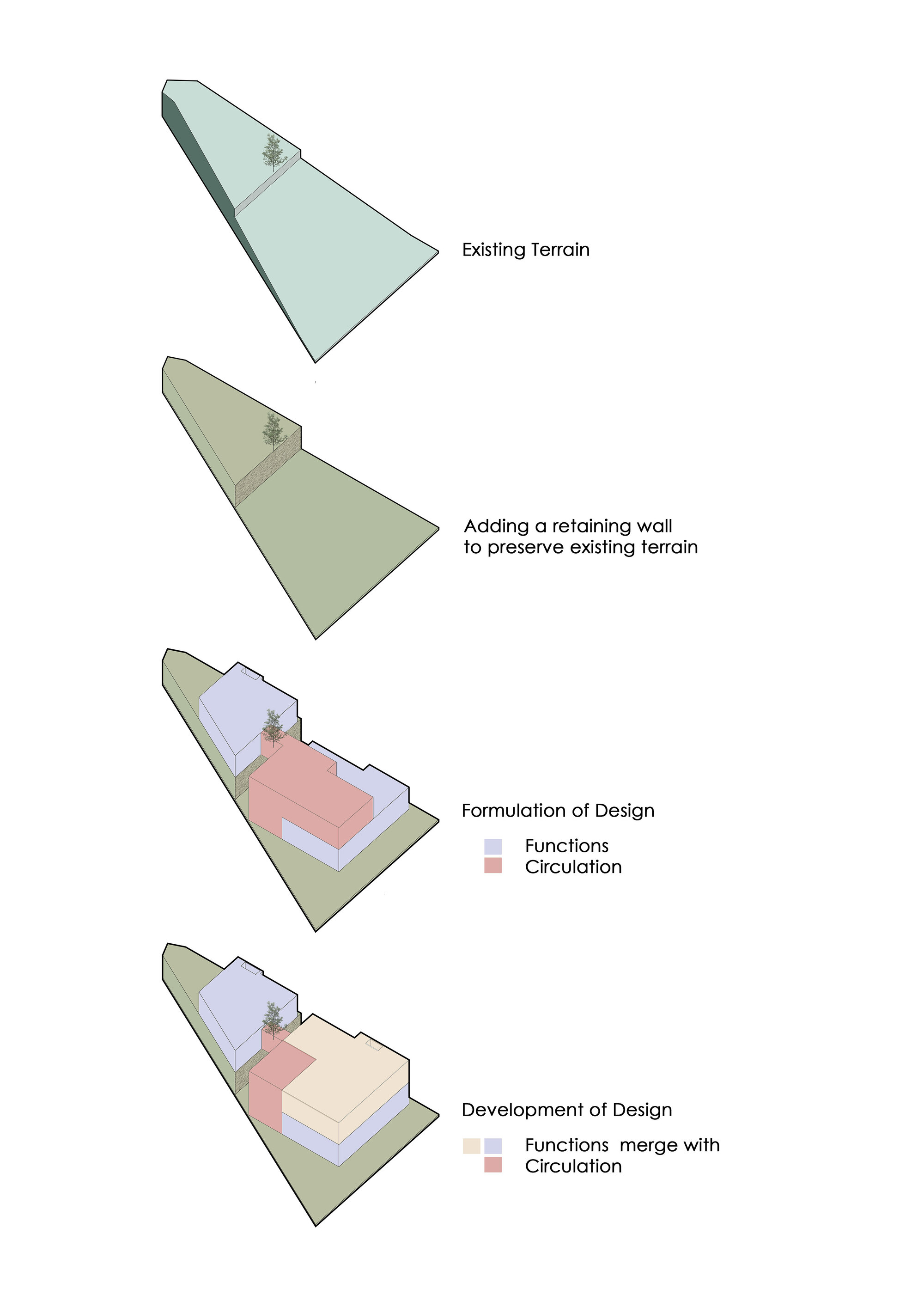 Existing Terrain

Adding a retaining wall
to preserve existing terrain

Formulation of Design

Functions
Circulation

Development of Design

Functions merge with
Circulation