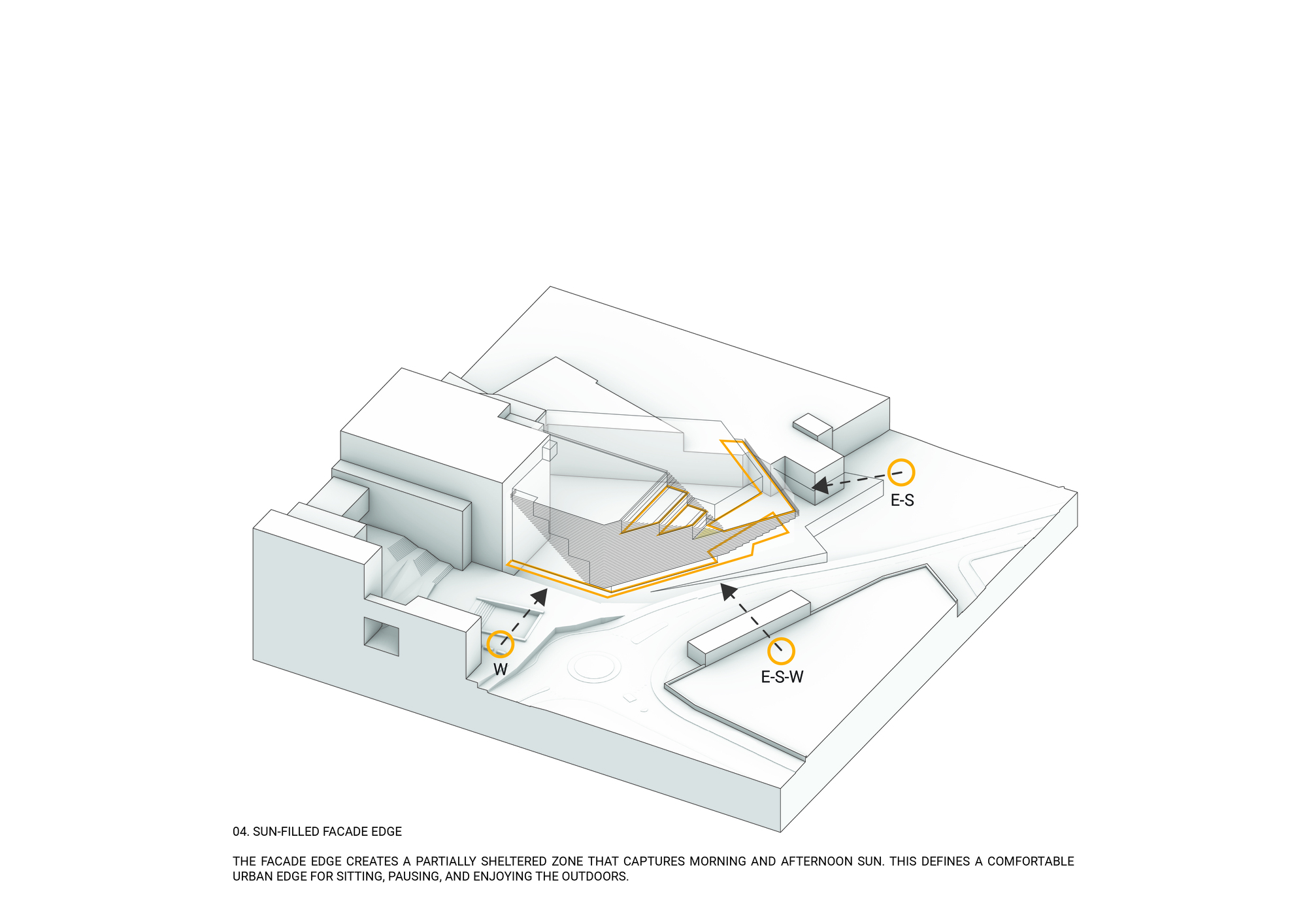 E-S

W

E-S-W

04. SUN-FILLED FACADE EDGE

THE FACADE EDGE CREATES A PARTIALLY SHELTERED ZONE THAT CAPTURES MORNING AND AFTERNOON SUN. THIS DEFINES A COMFORTABLE URBAN EDGE FOR SITTING, PAUSING, AND ENJOYING THE OUTDOORS.