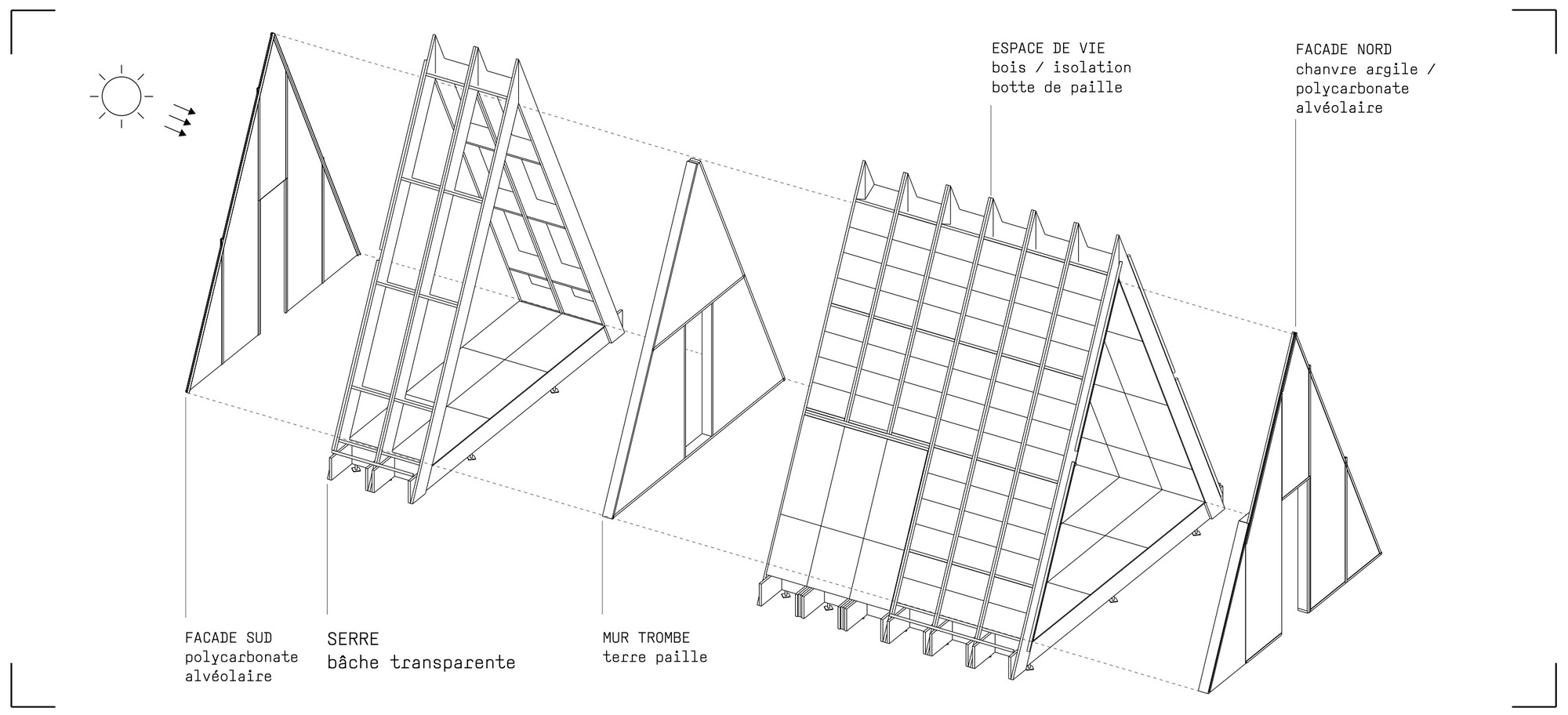 ESPACE DE VIE
bois / isolation
botte de paille

FACADE NORD
chanvre argile /
polycarbonate
alvéolaire

FACADE SUD
polycarbonate
alvéolaire

SERRE
bâche transparente

MUR TROMBE
terre paille