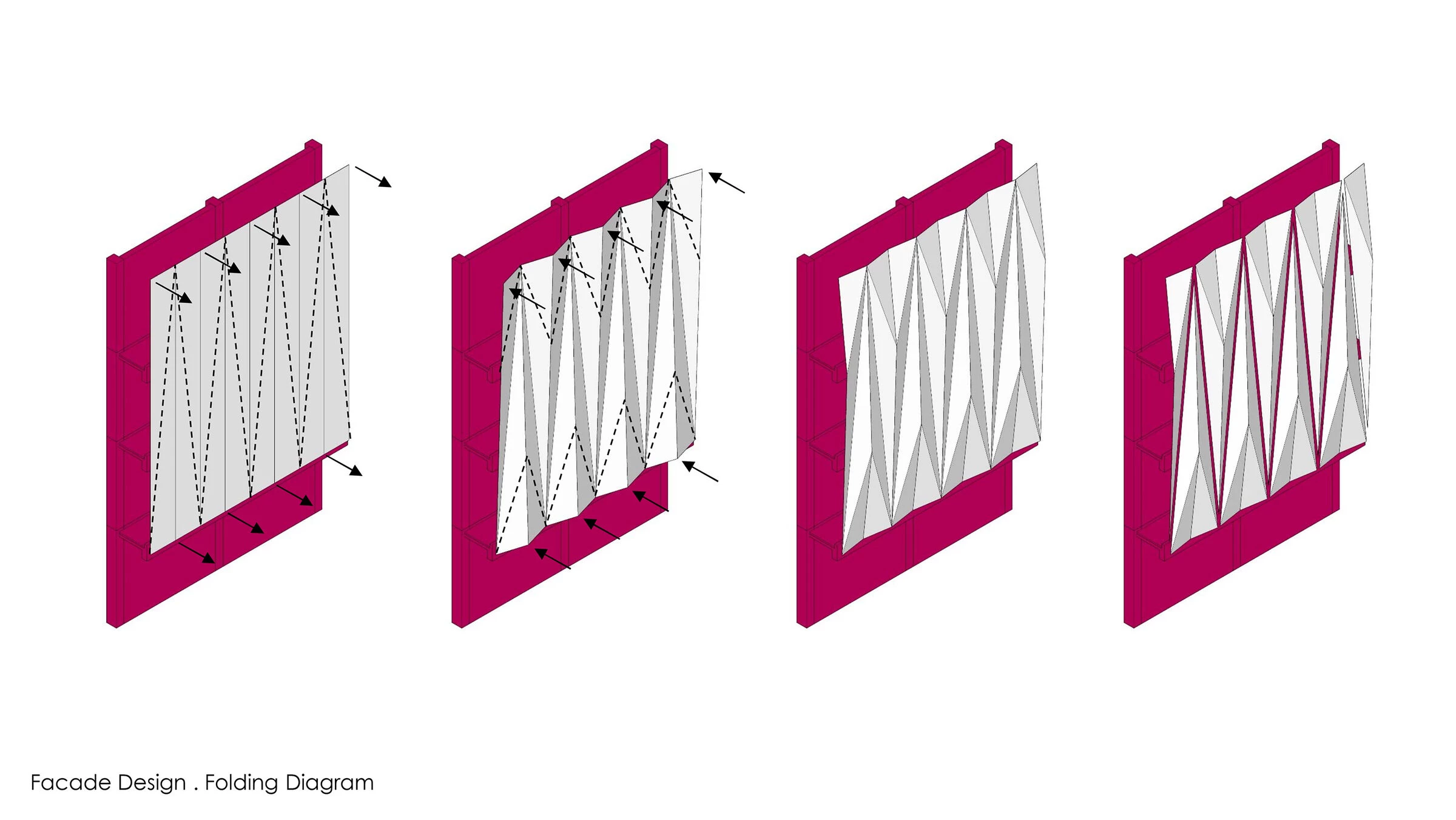 Facade Design . Folding Diagram