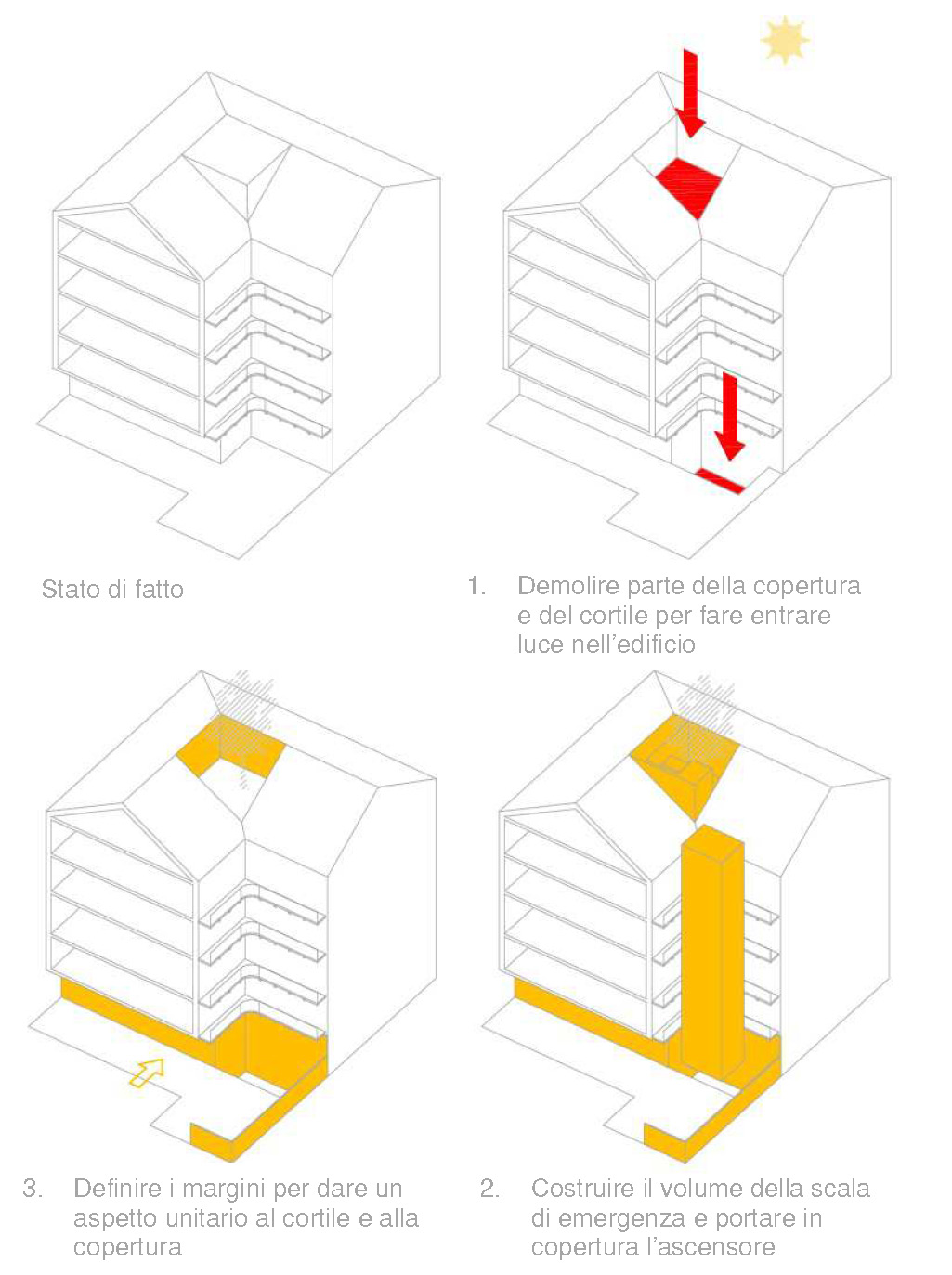 Stato di fatto

1. Demolire parte della copertura e del cortile per fare entrare luce nell'edificio

3. Definire i margini per dare un aspetto unitario al cortile e alla copertura

2. Costruire il volume della scala di emergenza e portare in copertura l'ascensore