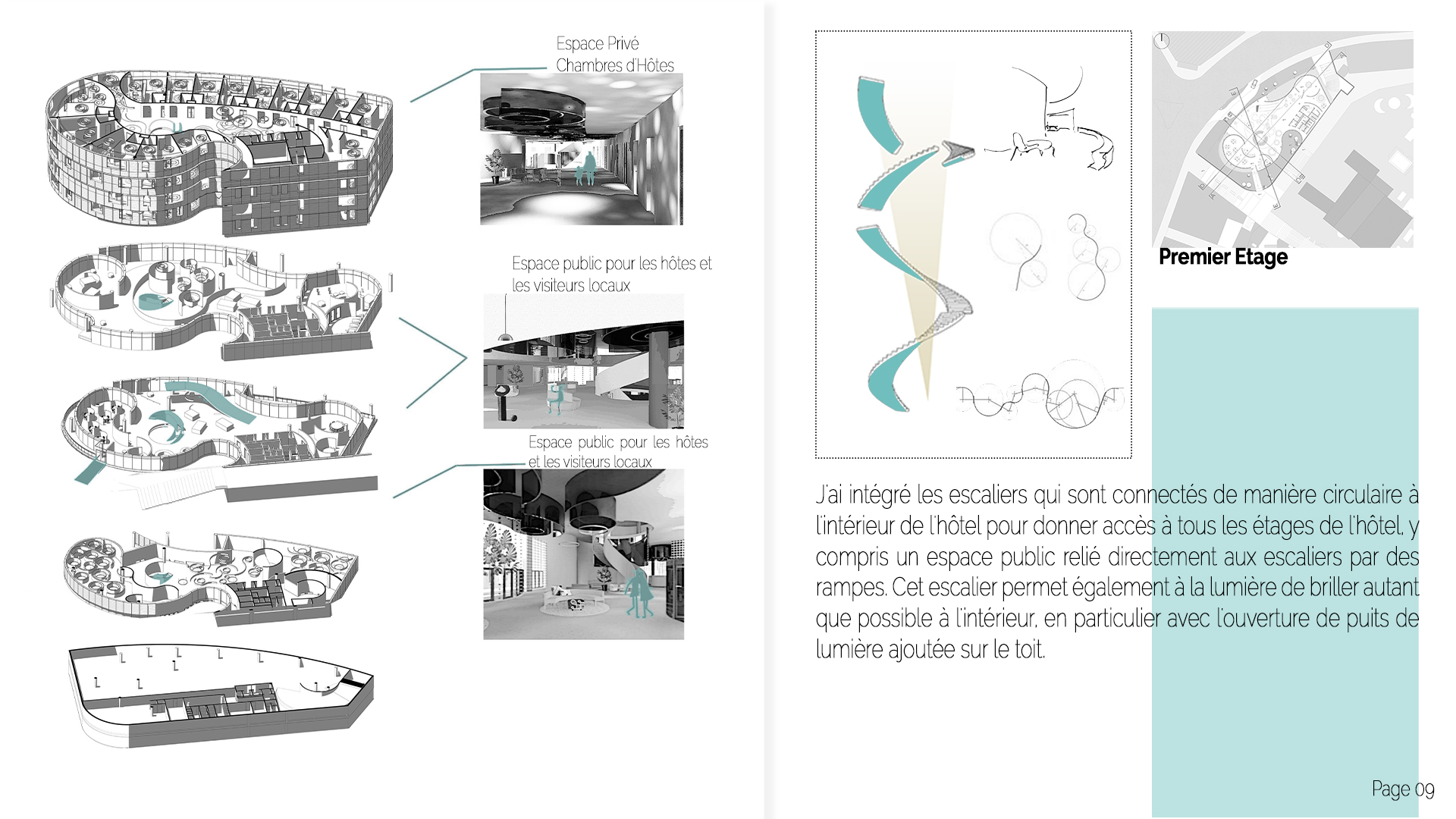 Espace Privé
Chambres d'Hôtes

Espace public pour les hôtes et les visiteurs locaux

Espace public pour les hôtes et les visiteurs locaux

Premier Etage

J'ai intégré les escaliers qui sont connectés de manière circulaire à l'intérieur de l'hôtel pour donner accès à tous les étages de l'hôtel, y compris un espace public relié directement aux escaliers par des rampes. Cet escalier permet également à la lumière de briller autant que possible à l'intérieur, en particulier avec l'ouverture de puits de lumière ajoutée sur le toit.

Page 09