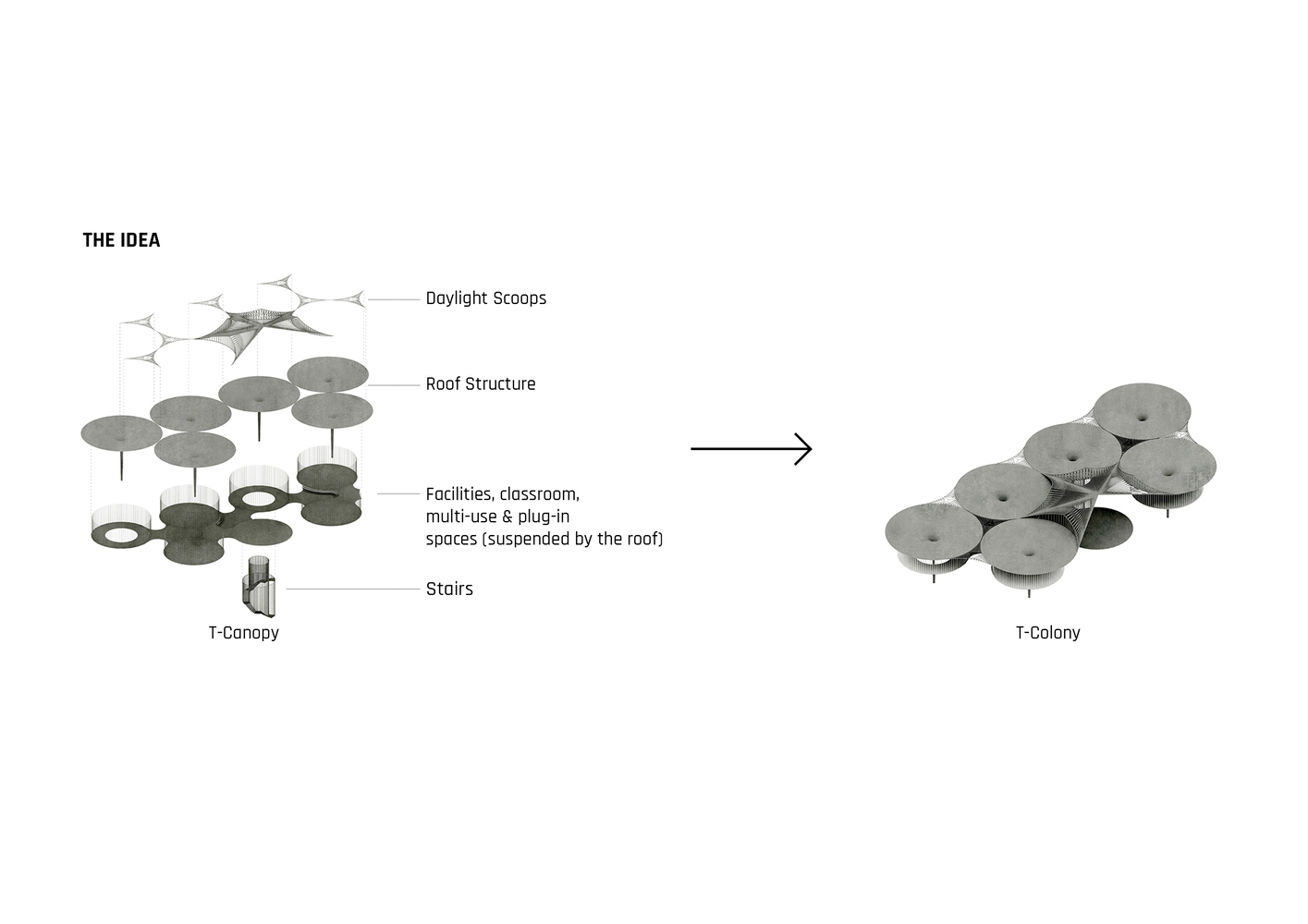 THE IDEA

Daylight Scoops

Roof Structure

Facilities, classroom, multi-use & plug-in spaces (suspended by the roof)

Stairs

T-Canopy

T-Colony