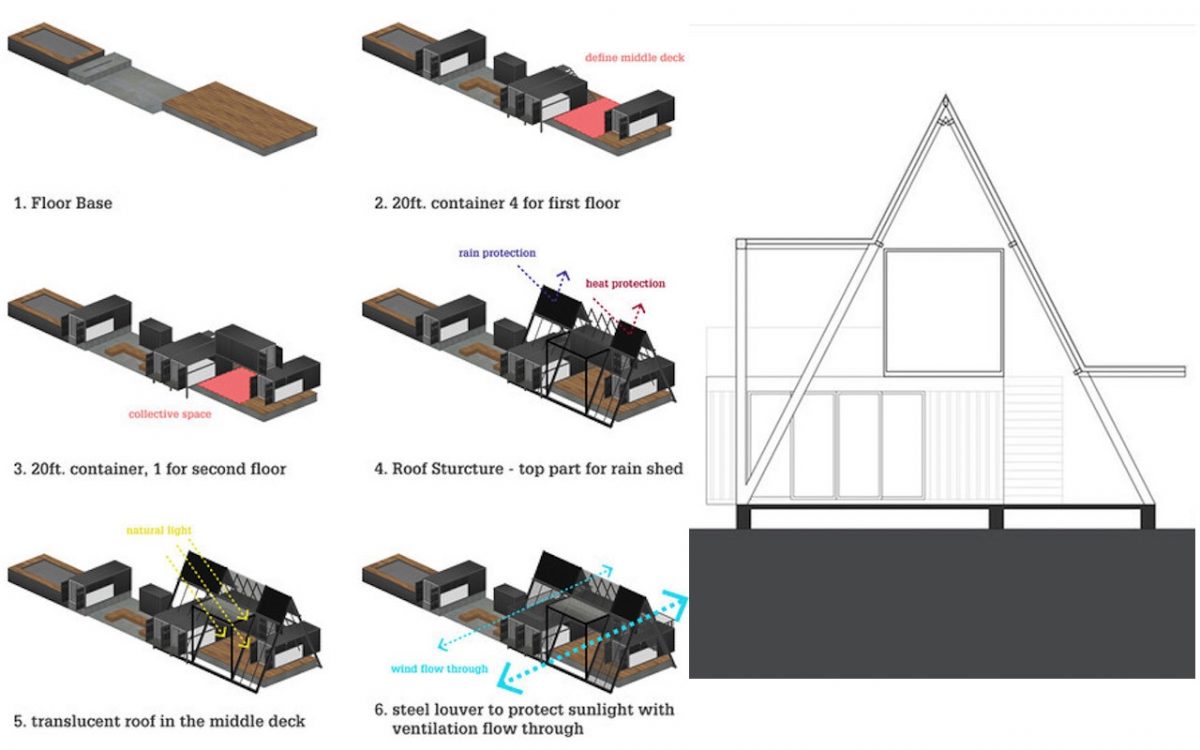 1. Floor Base

define middle deck

2. 20ft. container 4 for first floor

collective space

3. 20ft. container, 1 for second floor

rain protection

heat protection

4. Roof Sturcture - top part for rain shed

natural light

5. translucent roof in the middle deck

wind flow through

6. steel louver to protect sunlight with ventilation flow through