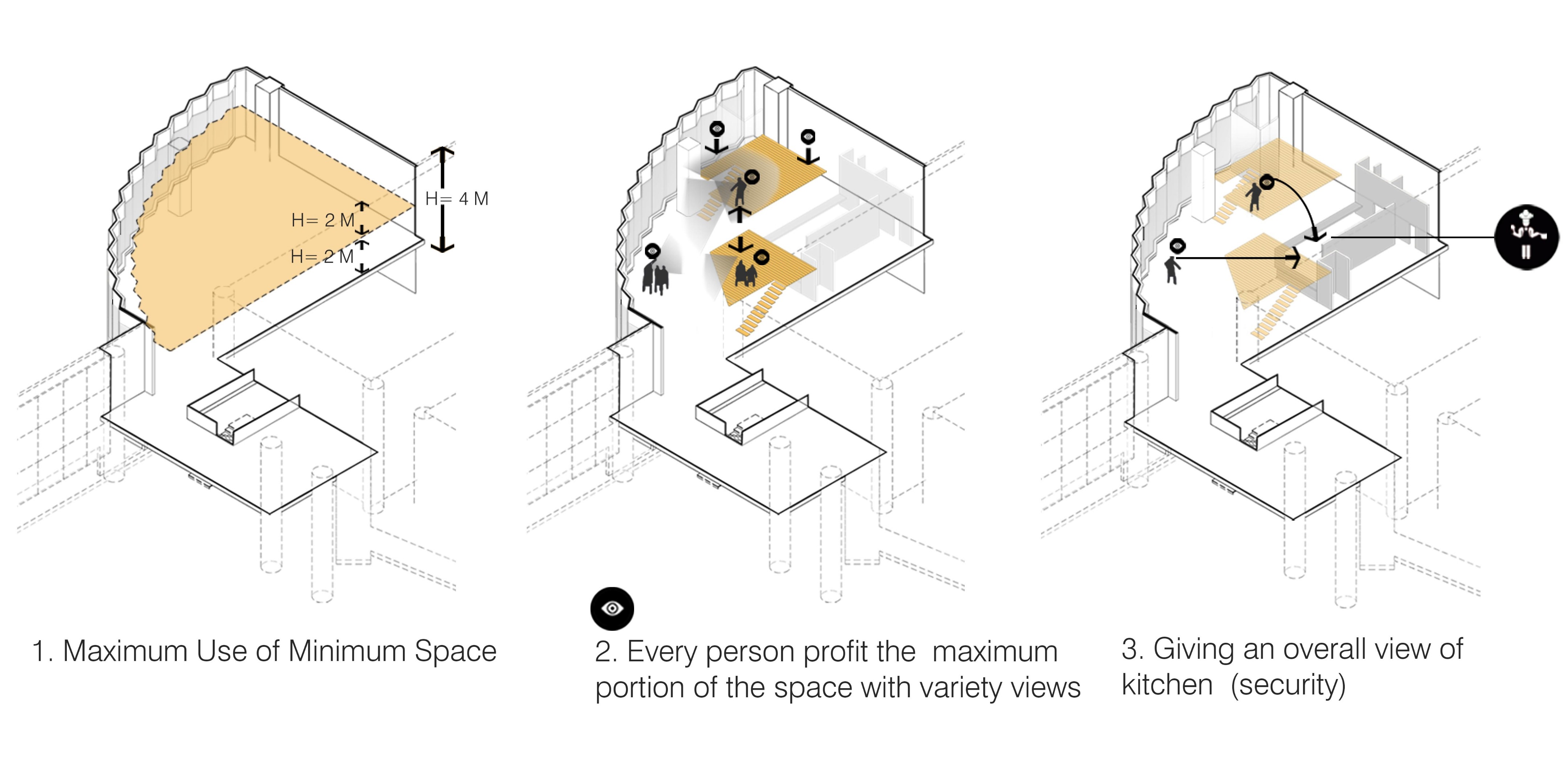 H= 4 M

H= 2 M

H= 2 M

1. Maximum Use of Minimum Space

2. Every person profit the maximum portion of the space with variety views

3. Giving an overall view of kitchen (security)