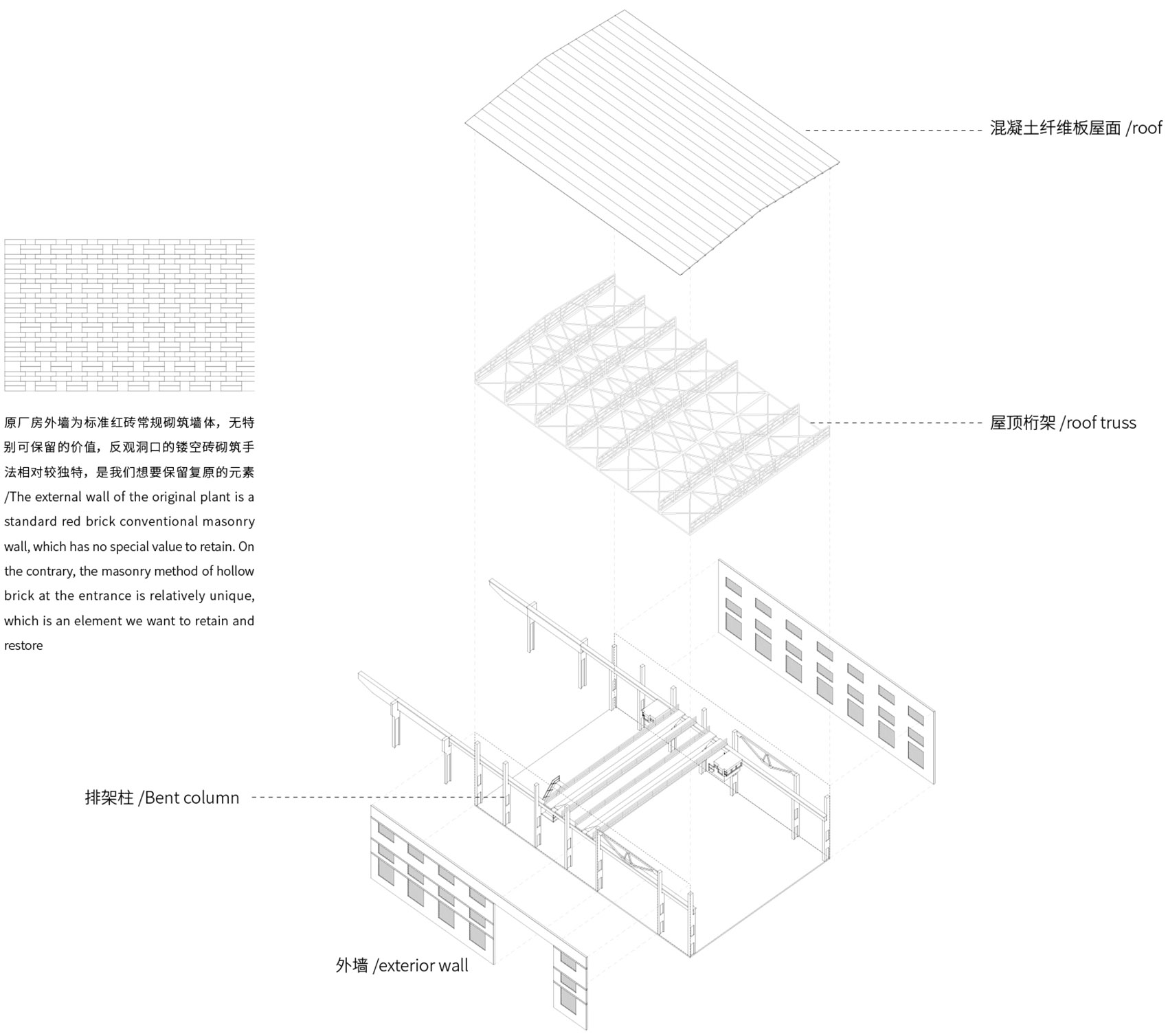 混凝土纤维板屋面 /roof

原厂房外墙为标准红砖常规砌筑墙体，无特别可保留的价值，反观洞口的镂空砖砌筑手法相对较独特，是我们想要保留复原的元素 /The external wall of the original plant is a standard red brick conventional masonry wall, which has no special value to retain. On the contrary, the masonry method of hollow brick at the entrance is relatively unique, which is an element we want to retain and restore

屋顶桁架 /roof truss

排架柱 /Bent column

外墙 /exterior wall