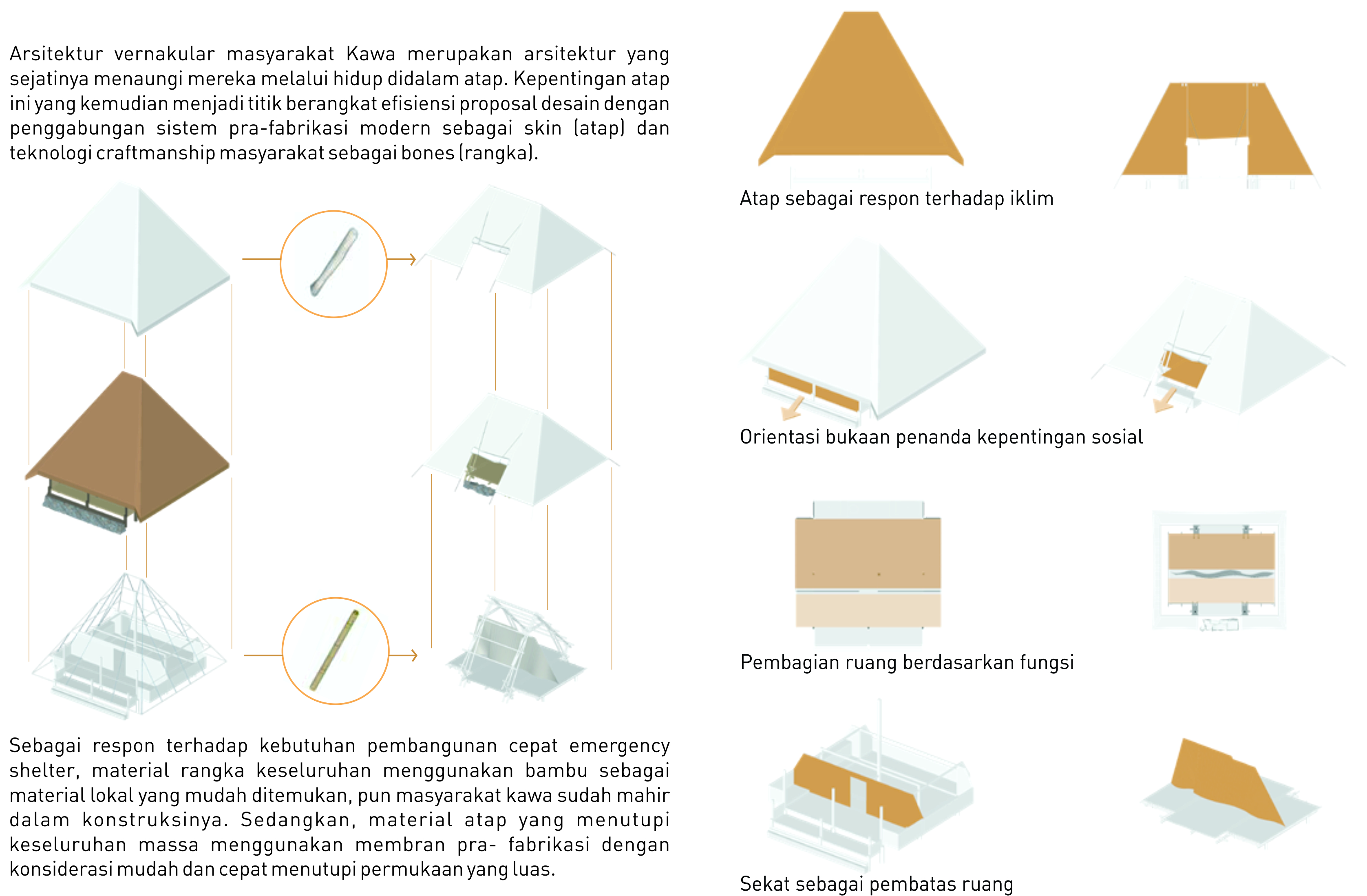 Arsitektur vernakular masyarakat Kawa merupakan arsitektur yang sejatinya menaungi mereka melalui hidup didalam atap. Kepentingan atap ini yang kemudian menjadi titik berangkat efisiensi proposal desain dengan penggabungan sistem pra-fabrikasi modern sebagai skin (atap) dan teknologi craftmanship masyarakat sebagai bones (rangka).

Sebagai respon terhadap kebutuhan pembangunan cepat emergency shelter, material rangka keseluruhan menggunakan bambu sebagai material lokal yang mudah ditemukan, pun masyarakat kawa sudah mahir dalam konstruksinya. Sedangkan, material atap yang menutupi keseluruhan massa menggunakan membran pra- fabrikasi dengan konsiderasi mudah dan cepat menutupi permukaan yang luas.

Atap sebagai respon terhadap iklim

Orientasi bukaan penanda kepentingan sosial

Pembagian ruang berdasarkan fungsi

Sekat sebagai pembatas ruang