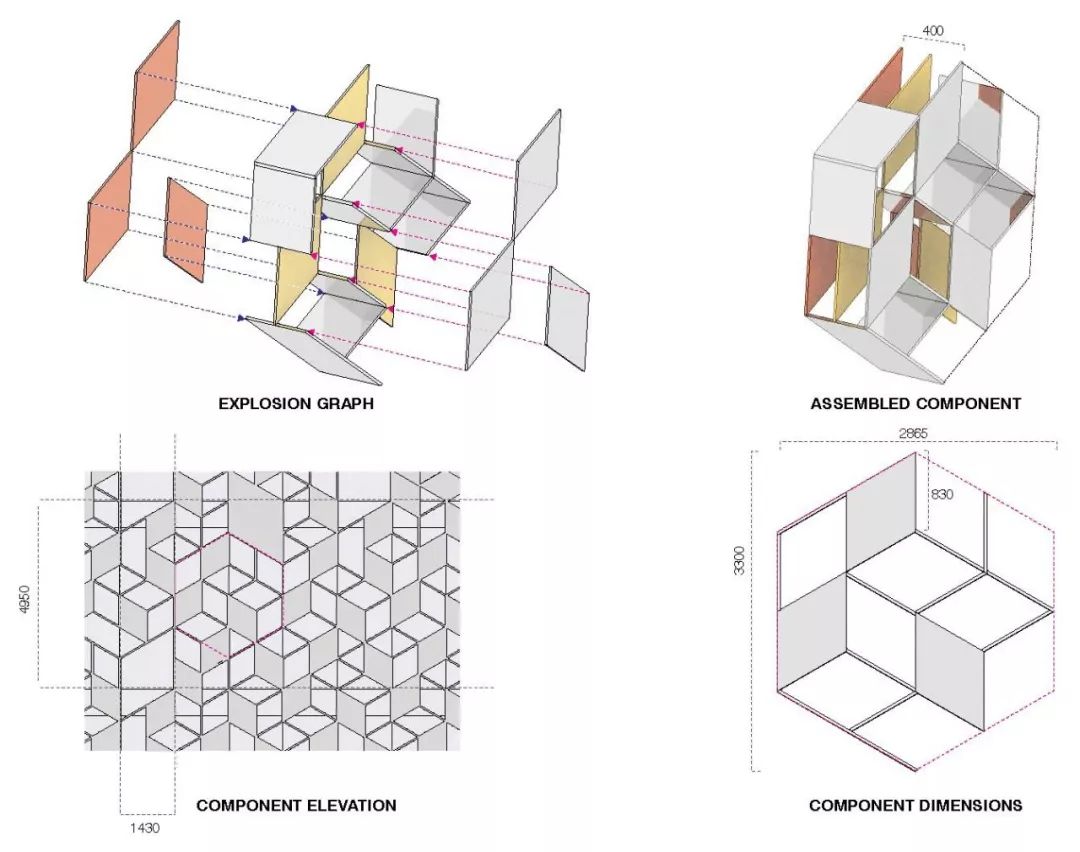 EXPLOSION GRAPH

400

ASSEMBLED COMPONENT

4950

1430

COMPONENT ELEVATION

2865

830

3300

COMPONENT DIMENSIONS