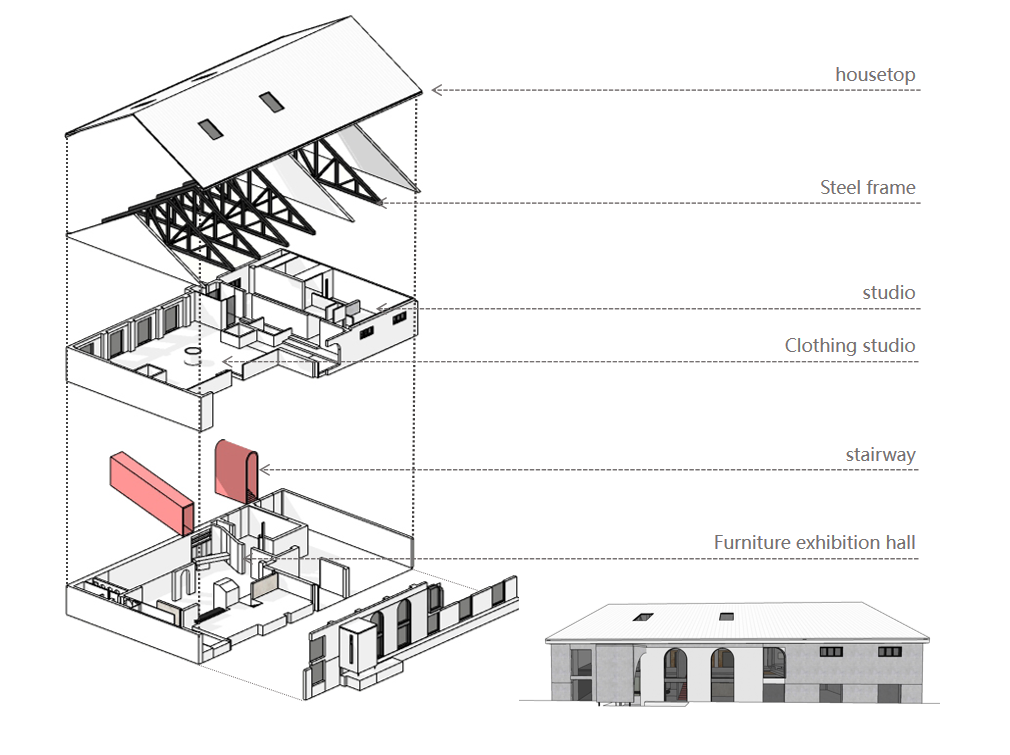 housetop

Steel frame

studio

Clothing studio

stairway

Furniture exhibition hall