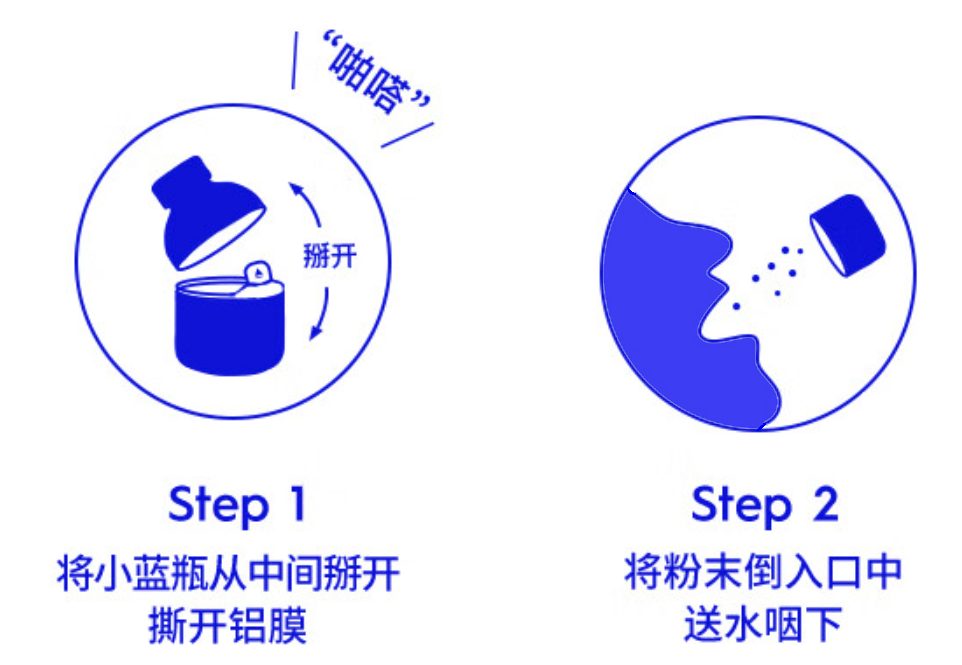 “啪嗒”

掰开

Step 1
将小蓝瓶从中间掰开
撕开铝膜

Step 2
将粉末倒入口中
送水咽下