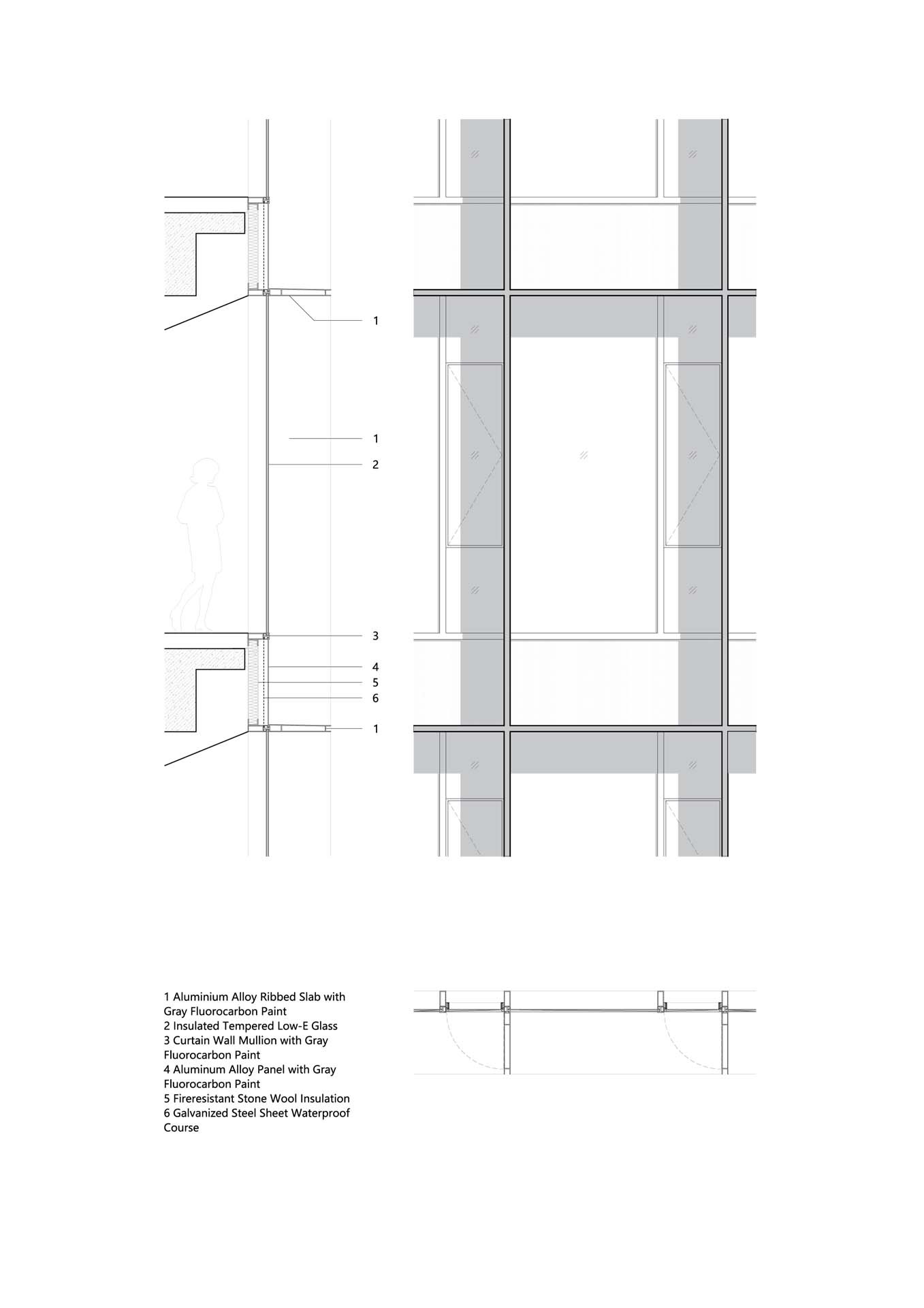 1
1
2
3
4
5
6
1

1 Aluminium Alloy Ribbed Slab with Gray Fluorocarbon Paint
2 Insulated Tempered Low-E Glass
3 Curtain Wall Mullion with Gray Fluorocarbon Paint
4 Aluminum Alloy Panel with Gray Fluorocarbon Paint
5 Fireresistant Stone Wool Insulation
6 Galvanized Steel Sheet Waterproof Course