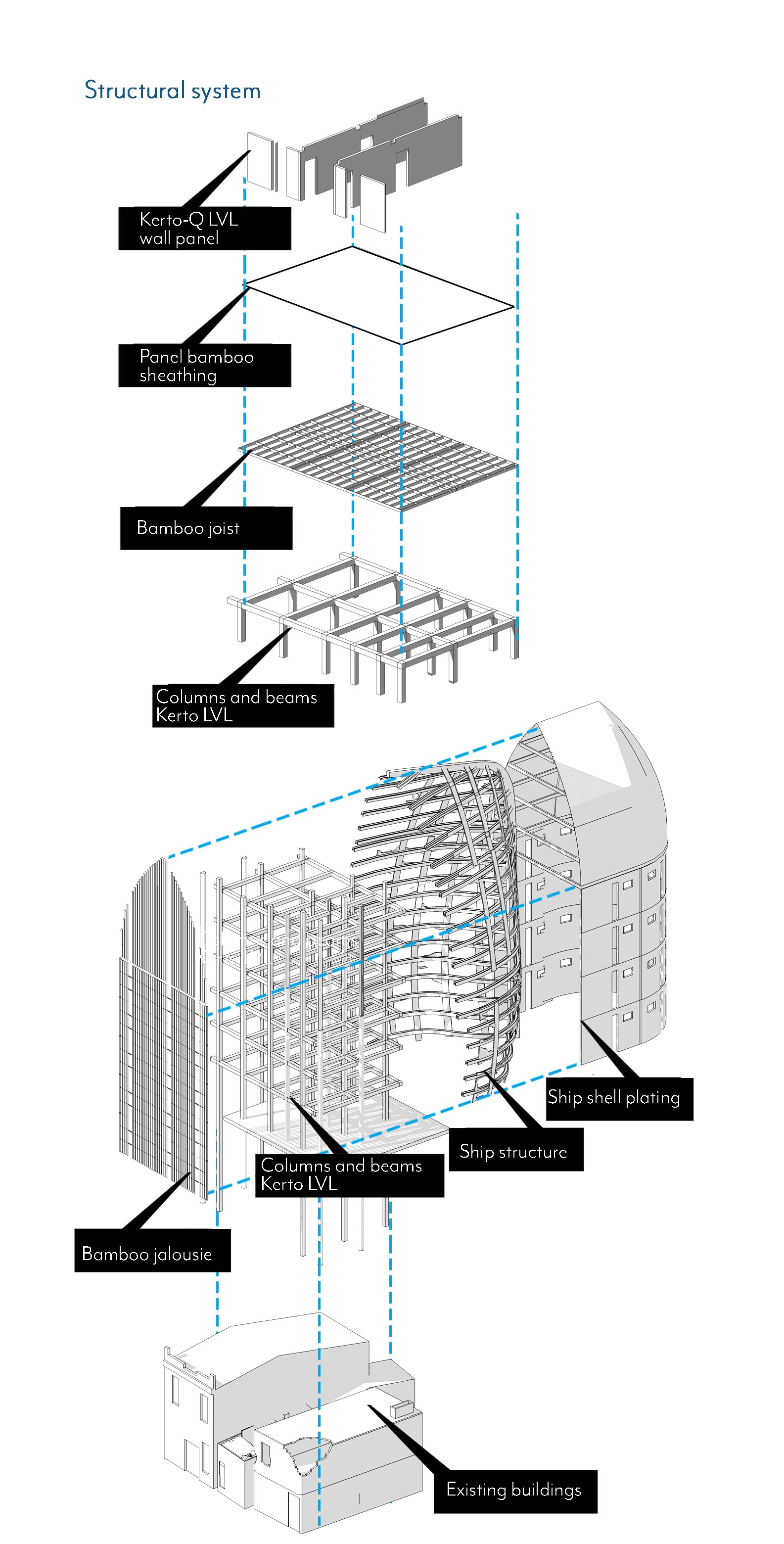 Structural system

Kerto-Q LVL wall panel

Panel bamboo sheathing

Bamboo joist

Columns and beams Kerto LVL

Ship shell plating

Ship structure

Columns and beams Kerto LVL

Bamboo jalousie

Existing buildings