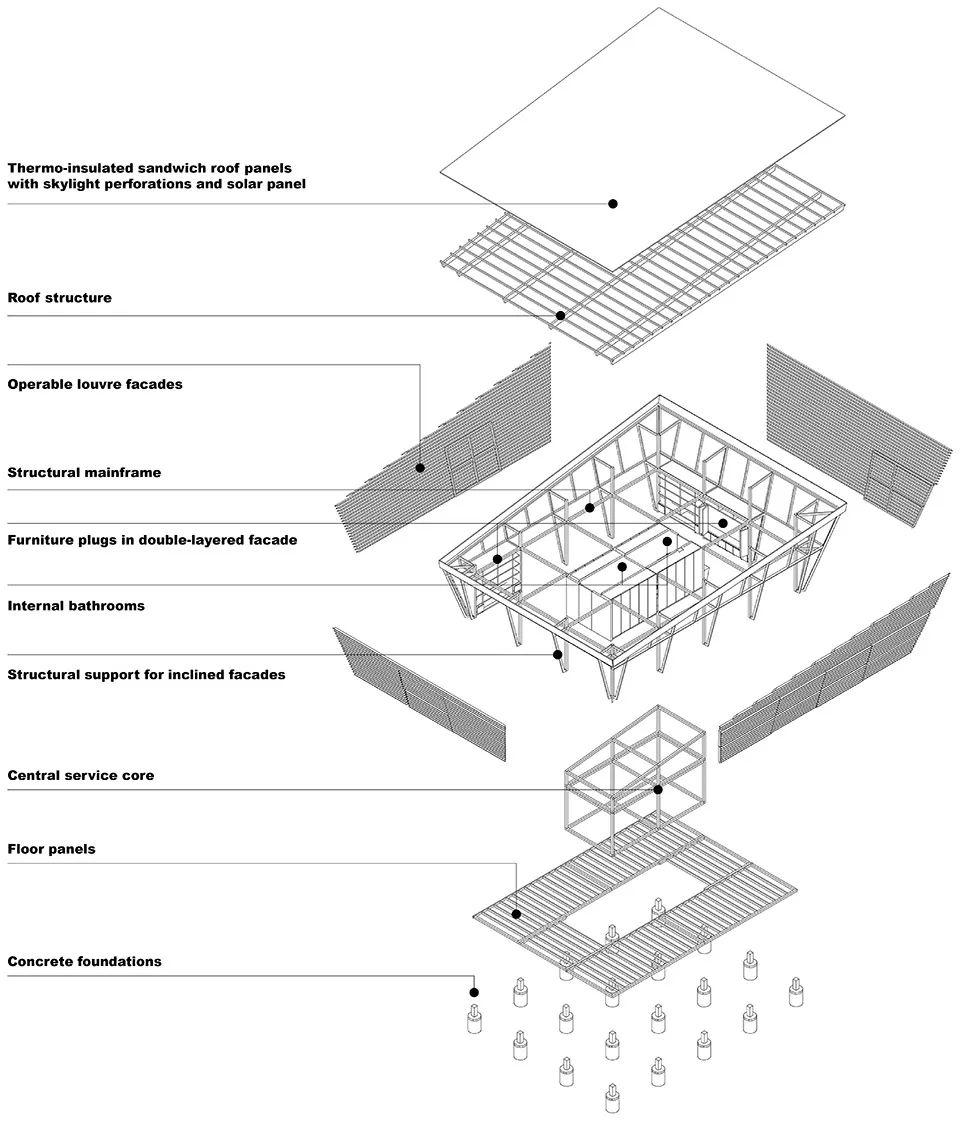 Thermo-insulated sandwich roof panels with skylight perforations and solar panel

Roof structure

Operable louvre facades

Structural mainframe

Furniture plugs in double-layered facade

Internal bathrooms

Structural support for inclined facades

Central service core

Floor panels

Concrete foundations