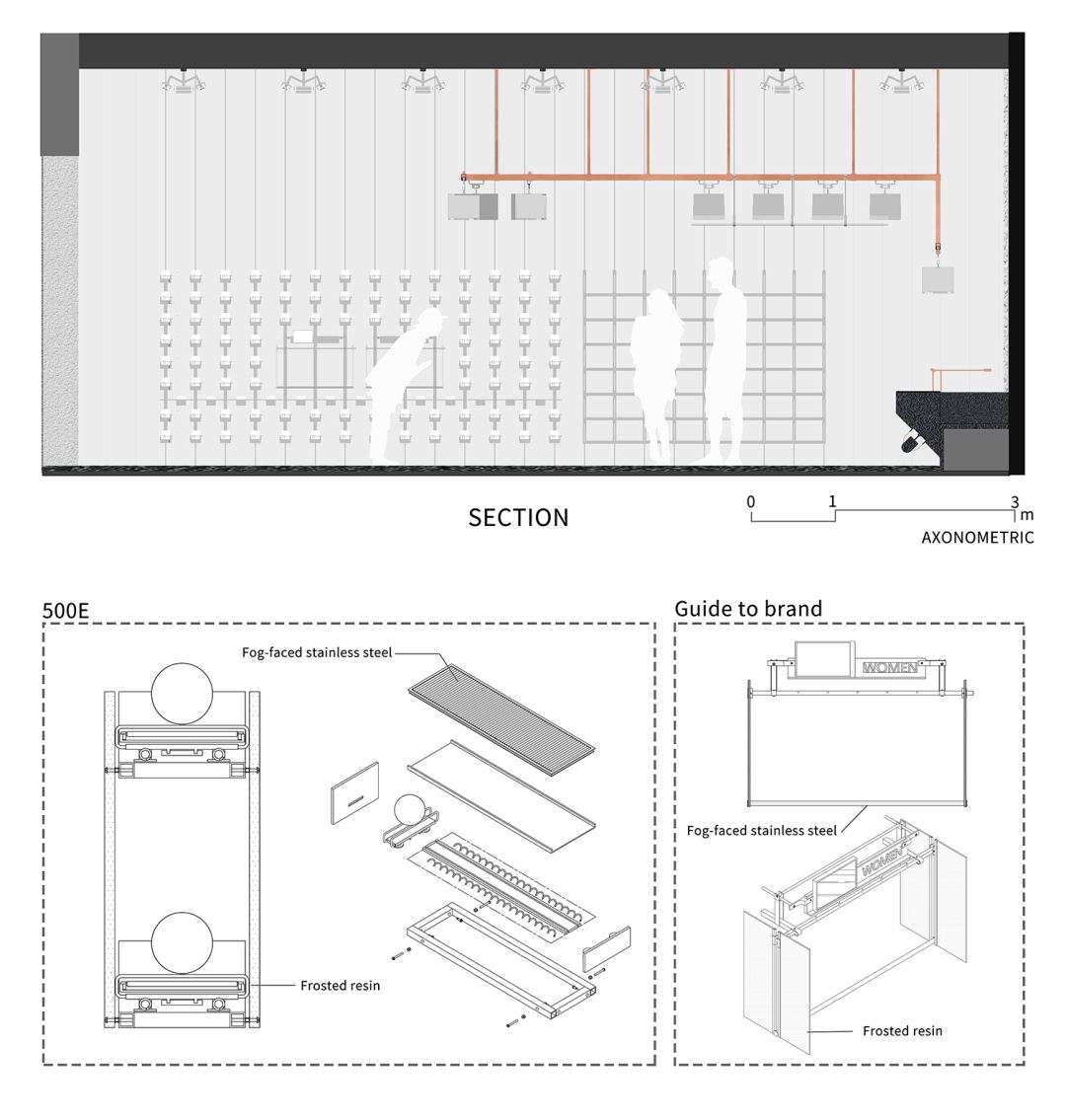 SECTION

0 1 3 m

AXONOMETRIC

500E

Fog-faced stainless steel

Frosted resin

Guide to brand

WOMEN

Fog-faced stainless steel

WOMEN

Frosted resin