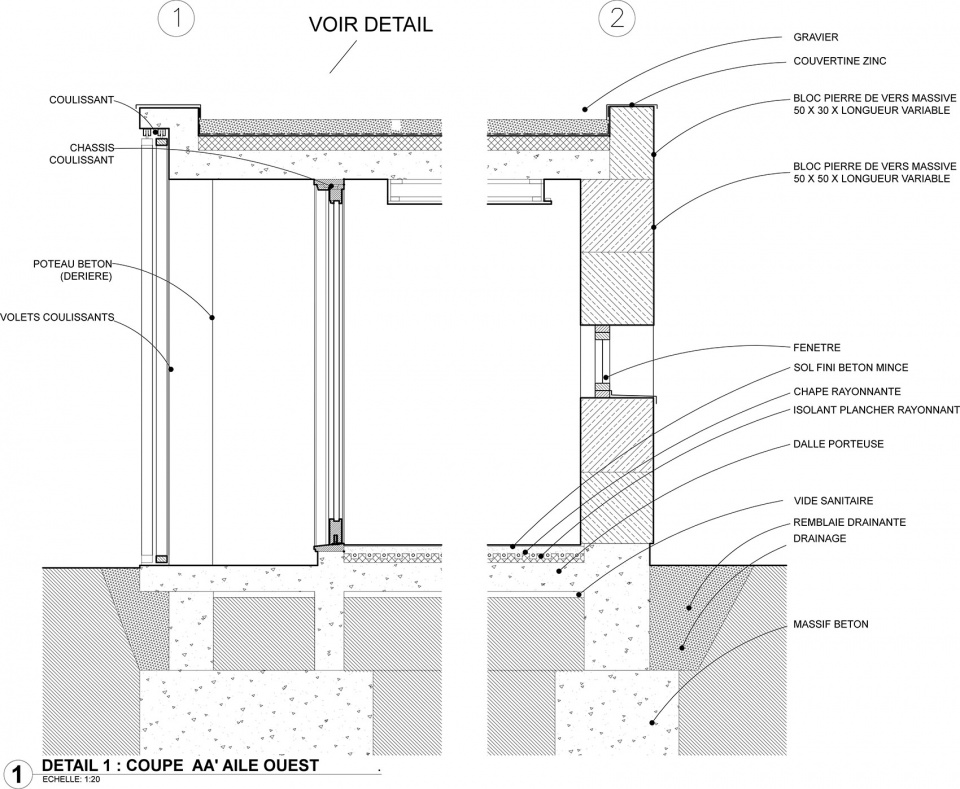 1

VOIR DETAIL

2

COULISSANT

CHASSIS COULISSANT

POTEAU BETON (DERIERE)

VOLETS COULISSANTS

GRAVIER

COUVERTINE ZINC

BLOC PIERRE DE VERS MASSIVE 50 X 30 X LONGUEUR VARIABLE

BLOC PIERRE DE VERS MASSIVE 50 X 50 X LONGUEUR VARIABLE

FENETRE

SOL FINI BETON MINCE

CHAPE RAYONNANTE

ISOLANT PLANCHER RAYONNANT

DALLE PORTEUSE

VIDE SANITAIRE

REMBLAIE DRAINANTE

DRAINAGE

MASSIF BETON

1 DETAIL 1 : COUPE AA' AILE OUEST
ECHELLE: 1:20