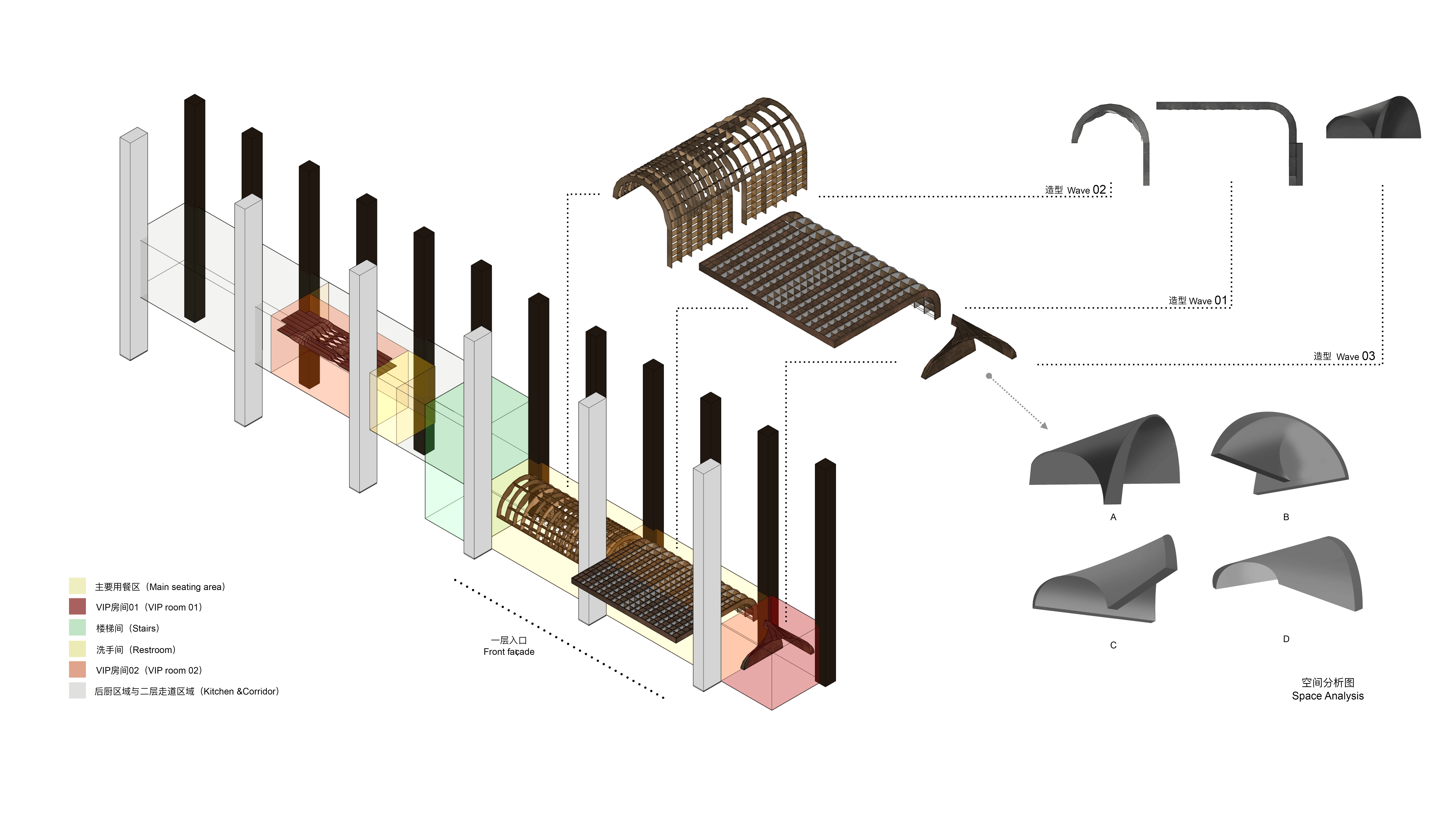 造型 Wave 02

造型 Wave 01

造型 Wave 03

A

B

C

D

空间分析图
Space Analysis

一层入口
Front façade

主要用餐区（Main seating area）
VIP房间01（VIP room 01）
楼梯间（Stairs）
洗手间（Restroom）
VIP房间02（VIP room 02）
后厨区域与二层走道区域（Kitchen &Corridor）