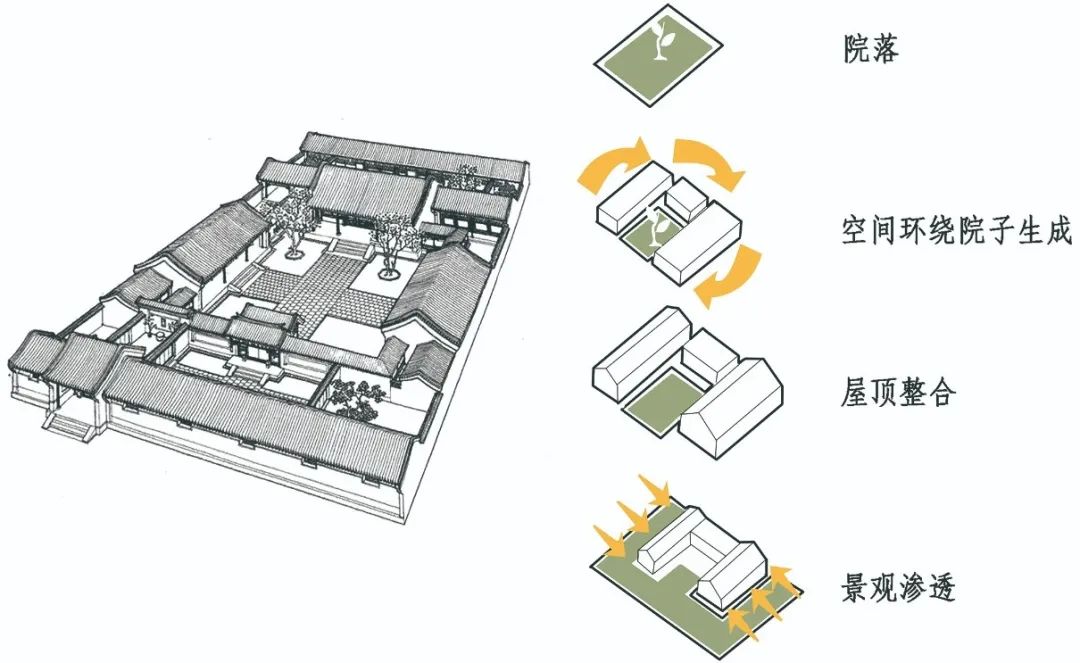 院落

空间环绕院子生成

屋顶整合

景观渗透