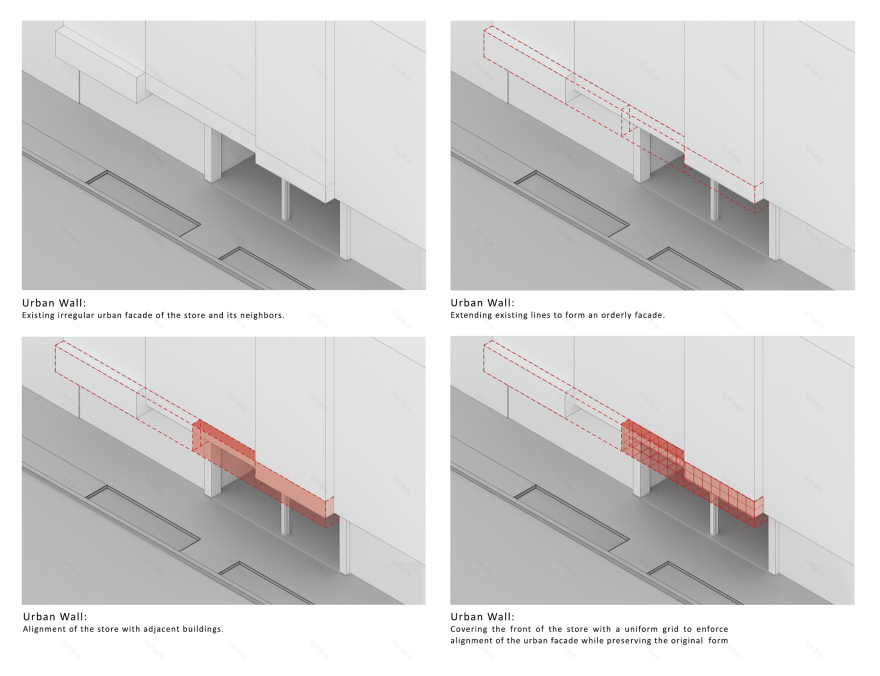 Urban Wall:
Existing irregular urban facade of the store and its neighbors.

Urban Wall:
Extending existing lines to form an orderly facade.

Urban Wall:
Alignment of the store with adjacent buildings.

Urban Wall:
Covering the front of the store with a uniform grid to enforce alignment of the urban facade while preserving the original form