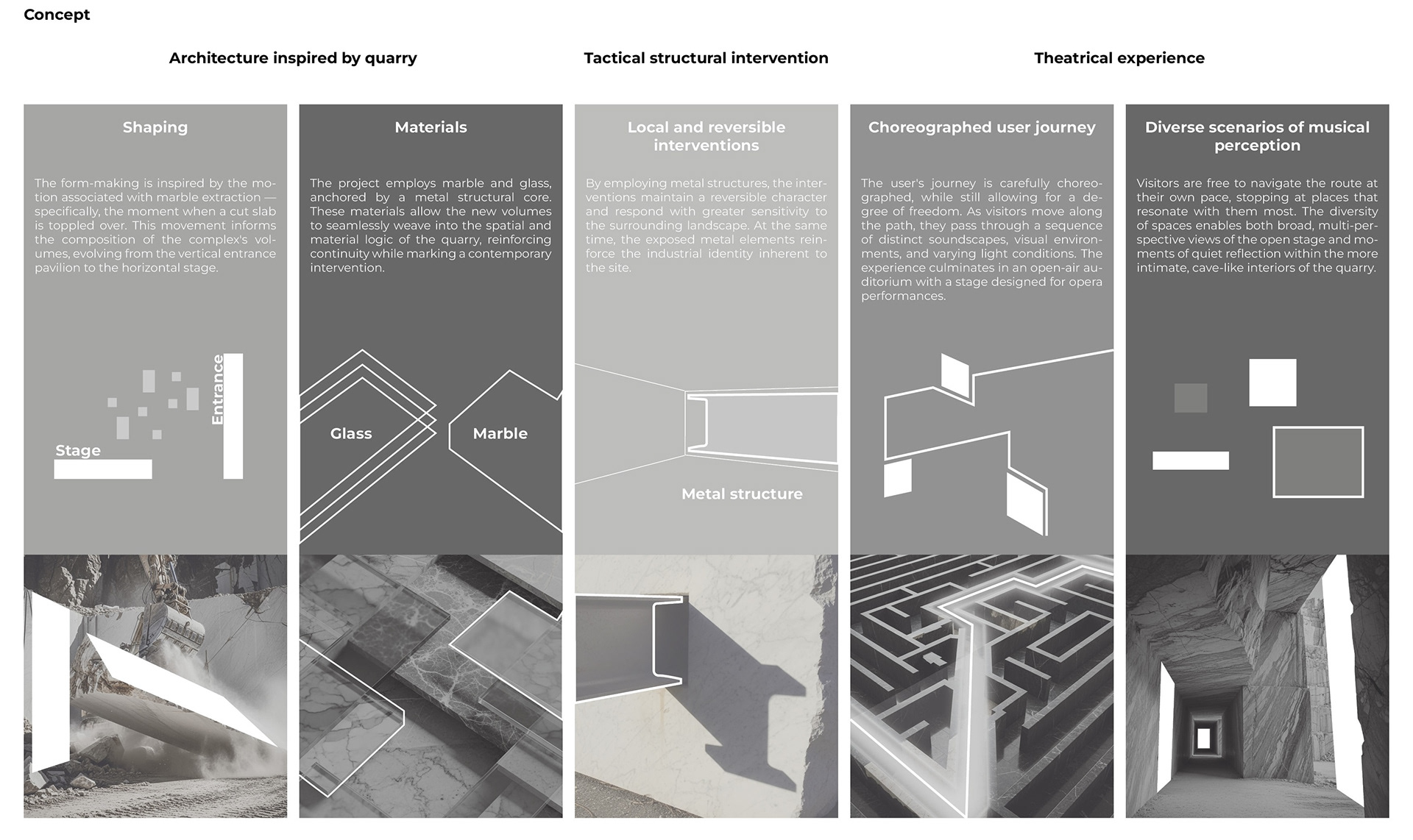 Concept

Architecture inspired by quarry

Tactical structural intervention

Theatrical experience

Shaping

The form-making is inspired by the motion associated with marble extraction — specifically, the moment when a cut slab is toppled over. This movement informs the composition of the complex's volumes, evolving from the vertical entrance pavilion to the horizontal stage.

Entrance

Stage

Materials

The project employs marble and glass, anchored by a metal structural core. These materials allow the new volumes to seamlessly weave into the spatial and material logic of the quarry, reinforcing continuity while marking a contemporary intervention.

Glass

Marble

Local and reversible interventions

By employing metal structures, the interventions maintain a reversible character and respond with greater sensitivity to the surrounding landscape. At the same time, the exposed metal elements reinforce the industrial identity inherent to the site.

Metal structure

Choreographed user journey

The user's journey is carefully choreographed, while still allowing for a degree of freedom. As visitors move along the path, they pass through a sequence of distinct soundscapes, visual environments, and varying light conditions. The experience culminates in an open-air auditorium with a stage designed for opera performances.

Diverse scenarios of musical perception

Visitors are free to navigate the route at their own pace, stopping at places that resonate with them most. The diversity of spaces enables both broad, multi-perspective views of the open stage and moments of quiet reflection within the more intimate, cave-like interiors of the quarry.