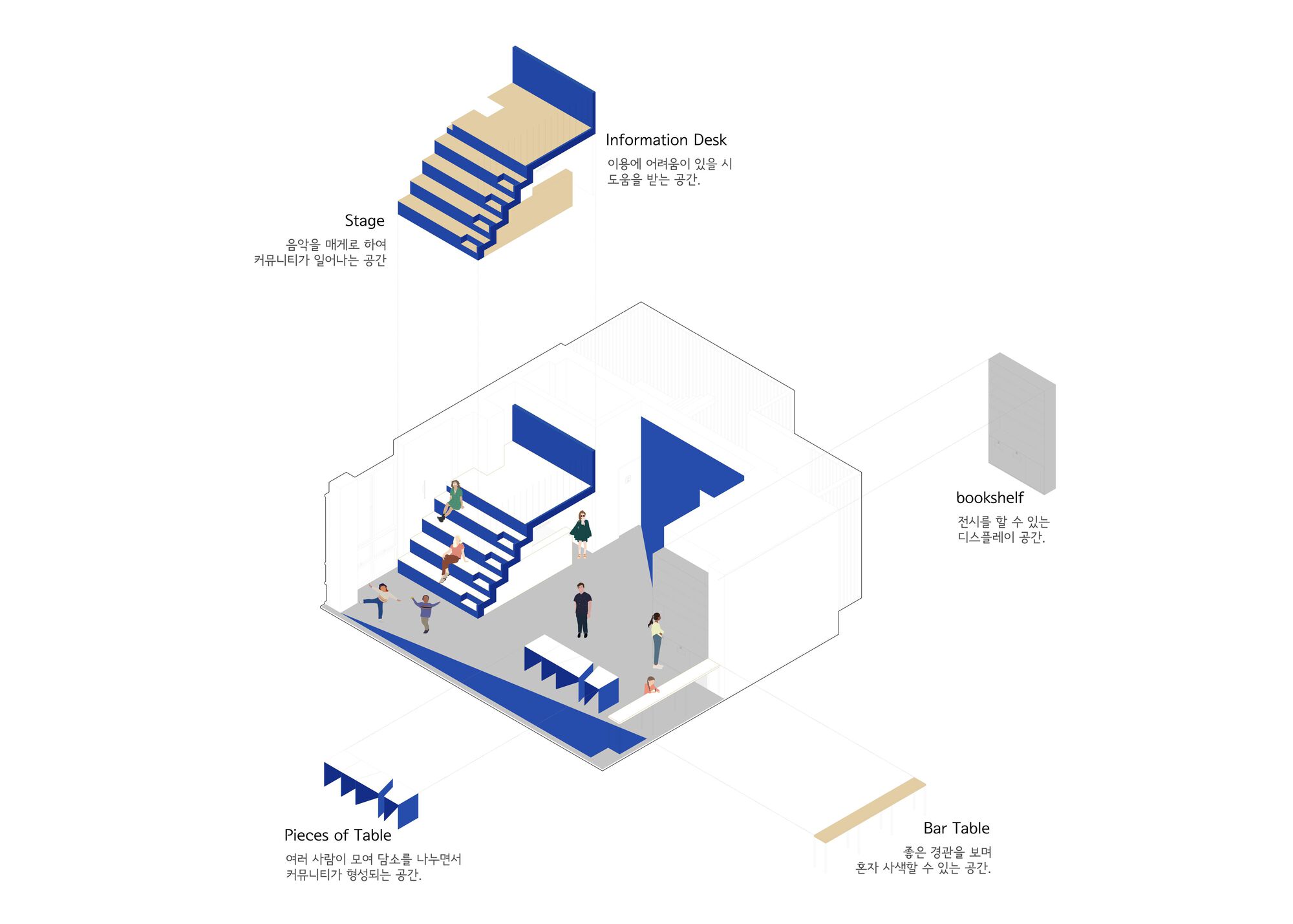 Information Desk
이용에 어려움이 있을 시
도움을 받는 공간.

Stage
음악을 매게로 하여
커뮤니티가 일어나는 공간

bookshelf
전시를 할 수 있는
디스플레이 공간.

Pieces of Table
여러 사람이 모여 담소를 나누면서
커뮤니티가 형성되는 공간.

Bar Table
좋은 경관을 보며
혼자 사색할 수 있는 공간.