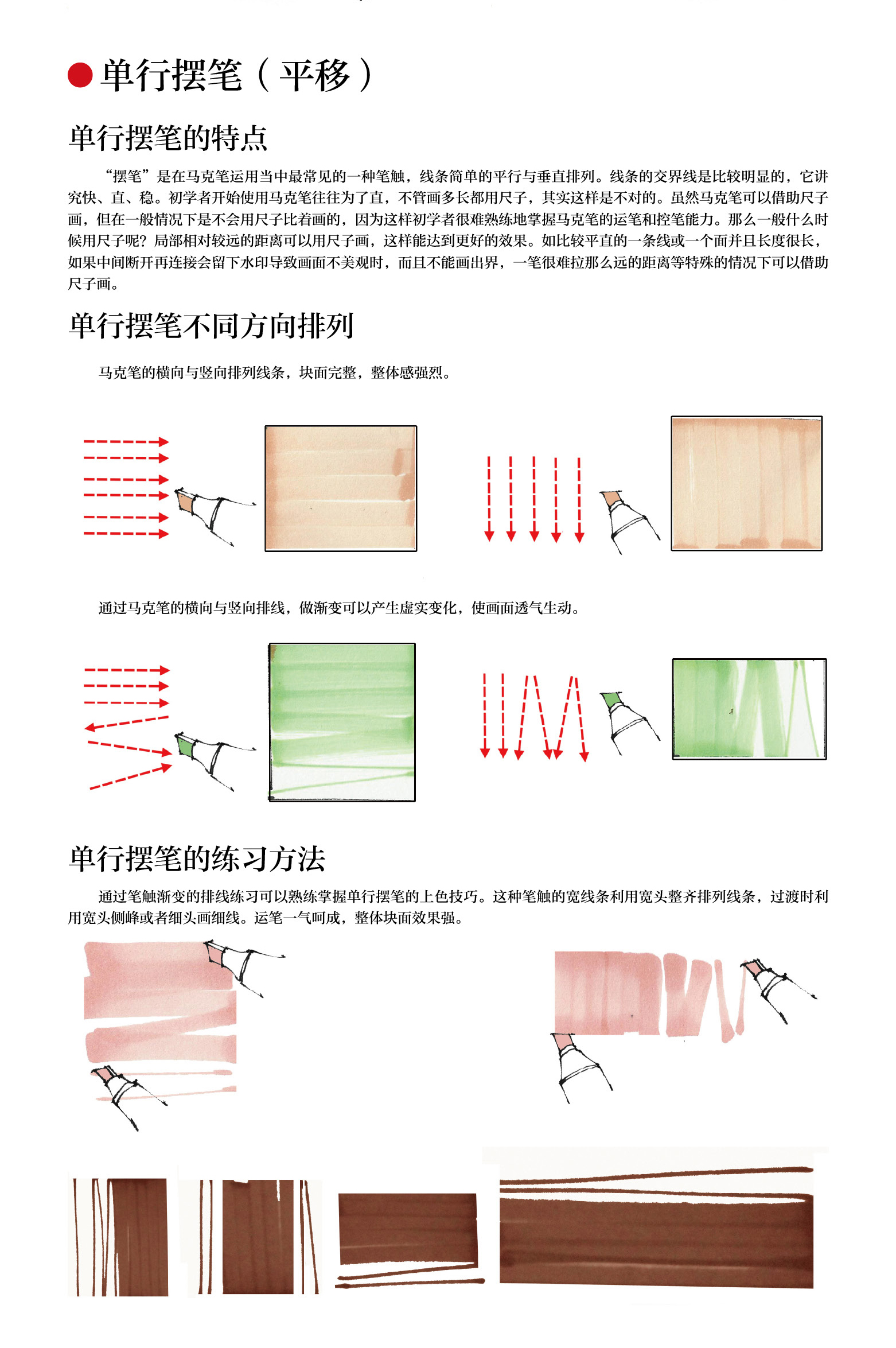 单行摆笔（平移）

单行摆笔的特点

“摆笔”是在马克笔运用当中最常见的一种笔触，线条简单的平行与垂直排列。线条的交界线是比较明显的，它讲究快、直、稳。初学者开始使用马克笔往往为了直，不管画多长都用尺子，其实这样是不对的。虽然马克笔可以借助尺子画，但在一般情况下是不会用尺子比着画的，因为这样初学者很难熟练地掌握马克笔的运笔和控笔能力。那么一般什么时候用尺子呢？局部相对较远的距离可以用尺子画，这样能达到更好的效果。如比较平直的一条线或一个面并且长度很长，如果中间断开再连接会留下水印导致画面不美观时，而且不能画出界，一笔很难拉那么远的距离等特殊的情况下可以借助尺子画。

单行摆笔不同方向排列

马克笔的横向与竖向排列线条，块面完整，整体感强烈。

通过马克笔的横向与竖向排线，做渐变可以产生虚实变化，使画面透气生动。

单行摆笔的练习方法

通过笔触渐变的排线练习可以熟练掌握单行摆笔的上色技巧。这种笔触的宽线条利用宽头整齐排列线条，过渡时利用宽头侧峰或者细头画细线。运笔一气呵成，整体块面效果强。