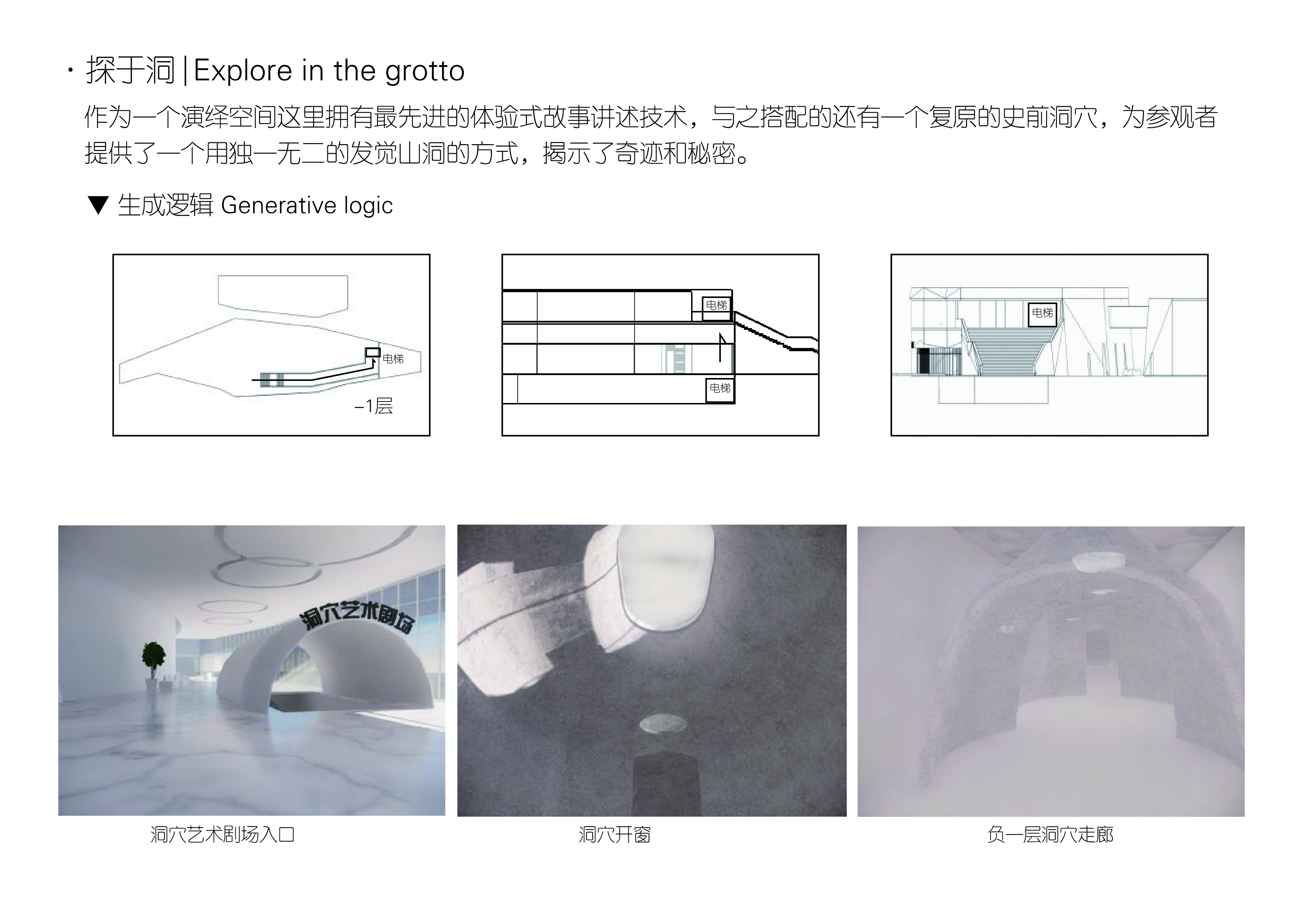 · 探于洞 | Explore in the grotto

作为一个演绎空间这里拥有最先进的体验式故事讲述技术，与之搭配的还有一个复原的史前洞穴，为参观者提供了一个用独一无二的发觉山洞的方式，揭示了奇迹和秘密。

▼ 生成逻辑 Generative logic

电梯

-1层

电梯

电梯

电梯

洞穴艺术剧场

洞穴艺术剧场入口

洞穴开窗

负一层洞穴走廊