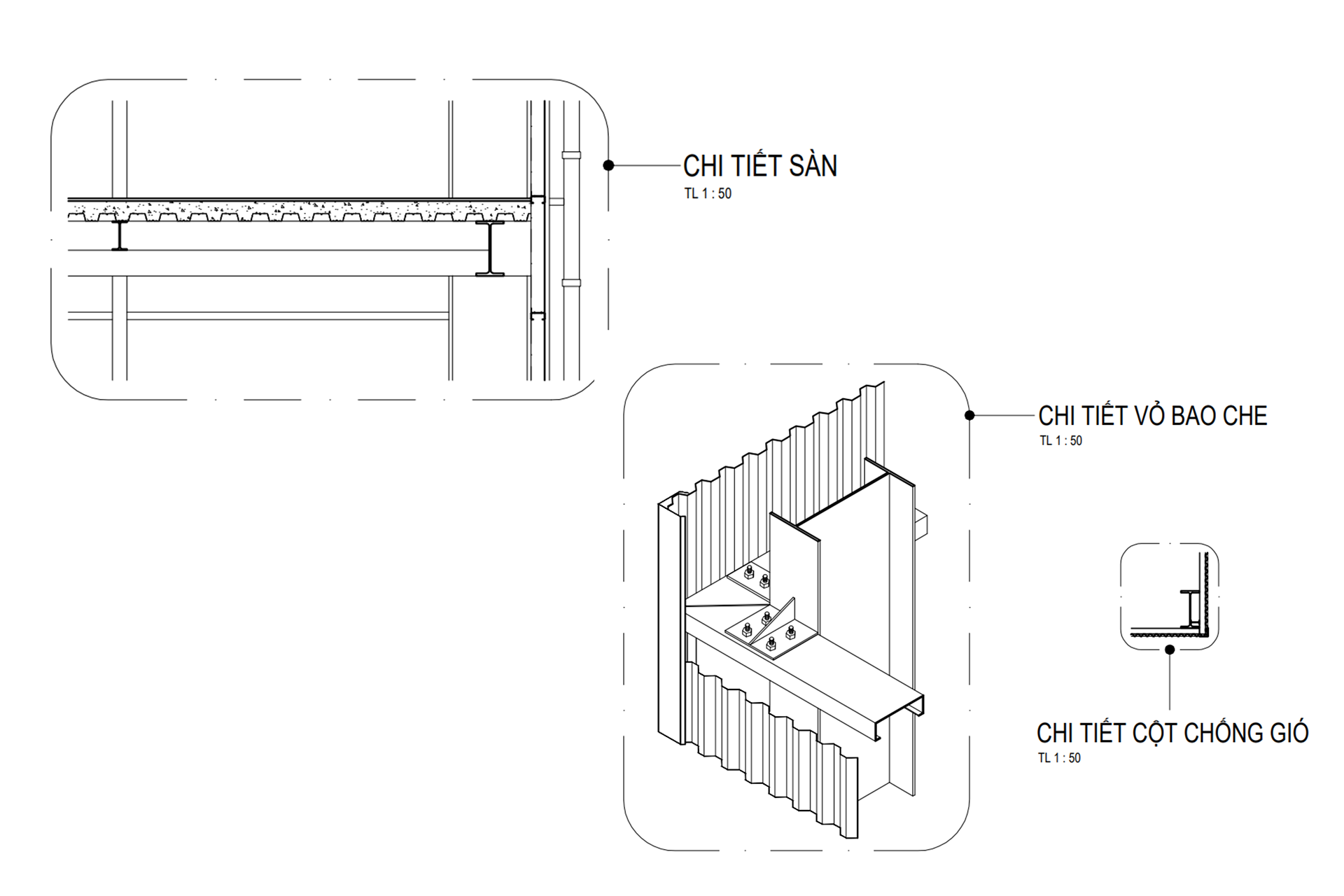 CHI TIẾT SÀN
TL 1 : 50

CHI TIẾT VỎ BAO CHE
TL 1 : 50

CHI TIẾT CỘT CHỐNG GIÓ
TL 1 : 50