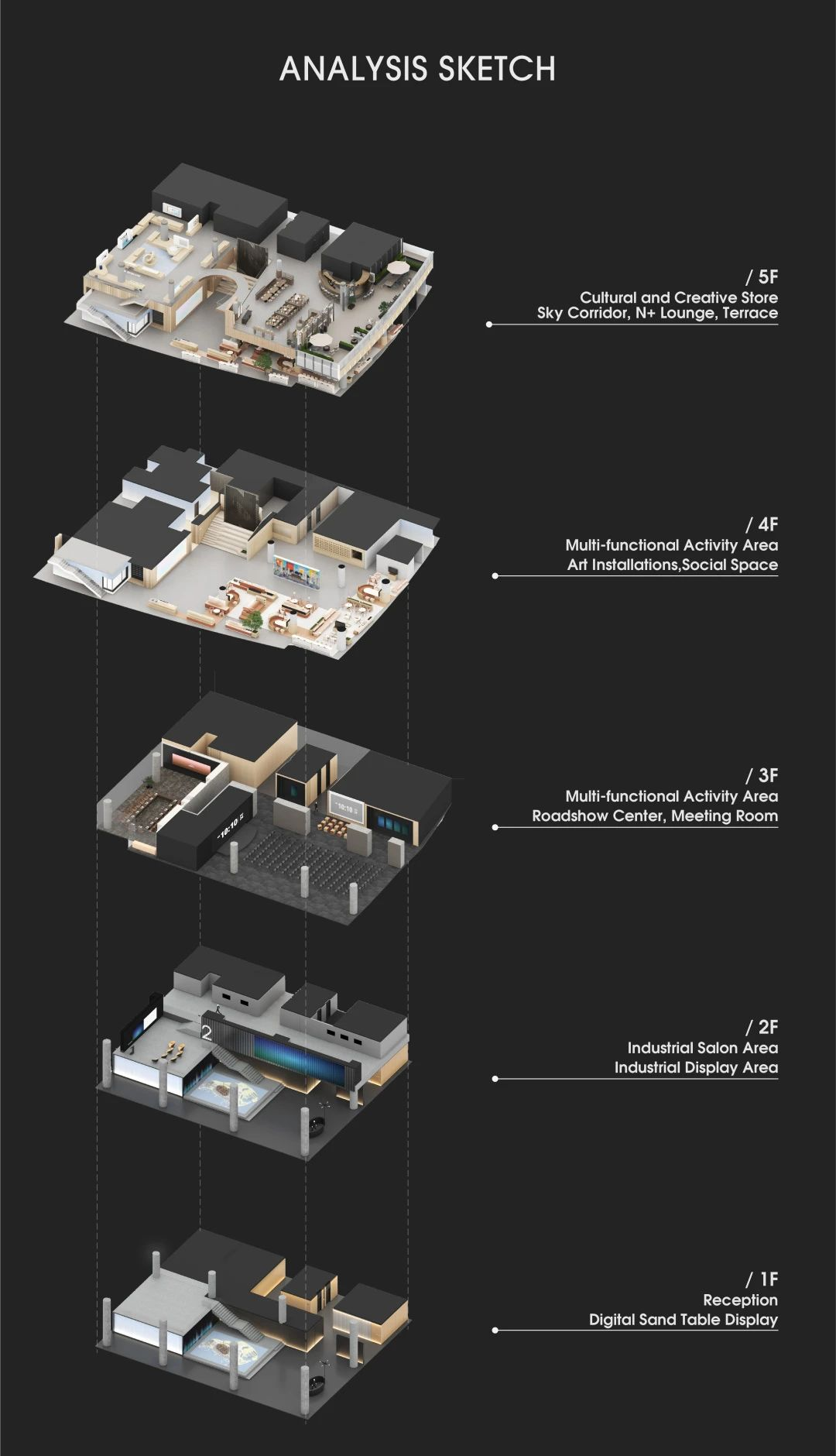 ANALYSIS SKETCH

/ 5F
Cultural and Creative Store
Sky Corridor, N+ Lounge, Terrace

/ 4F
Multi-functional Activity Area
Art Installations,Social Space

/ 3F
Multi-functional Activity Area
Roadshow Center, Meeting Room

10:10

10:10

/ 2F
Industrial Salon Area
Industrial Display Area

2

/ 1F
Reception
Digital Sand Table Display