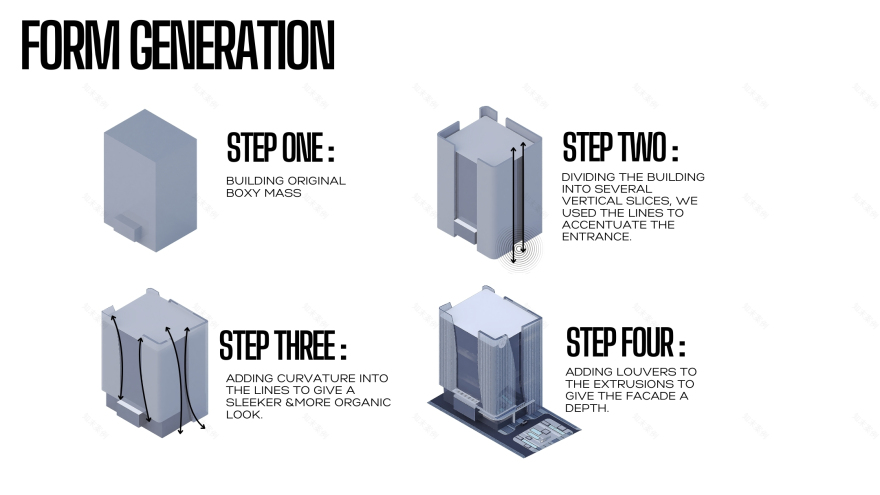 FORM GENERATION

STEP ONE :

BUILDING ORIGINAL BOXY MASS

STEP TWO :

DIVIDING THE BUILDING INTO SEVERAL VERTICAL SLICES, WE USED THE LINES TO ACCENTUATE THE ENTRANCE.

STEP THREE :

ADDING CURVATURE INTO THE LINES TO GIVE A SLEEKER &MORE ORGANIC LOOK.

STEP FOUR :

ADDING LOUVERS TO THE EXTRUSIONS TO GIVE THE FACADE A DEPTH.