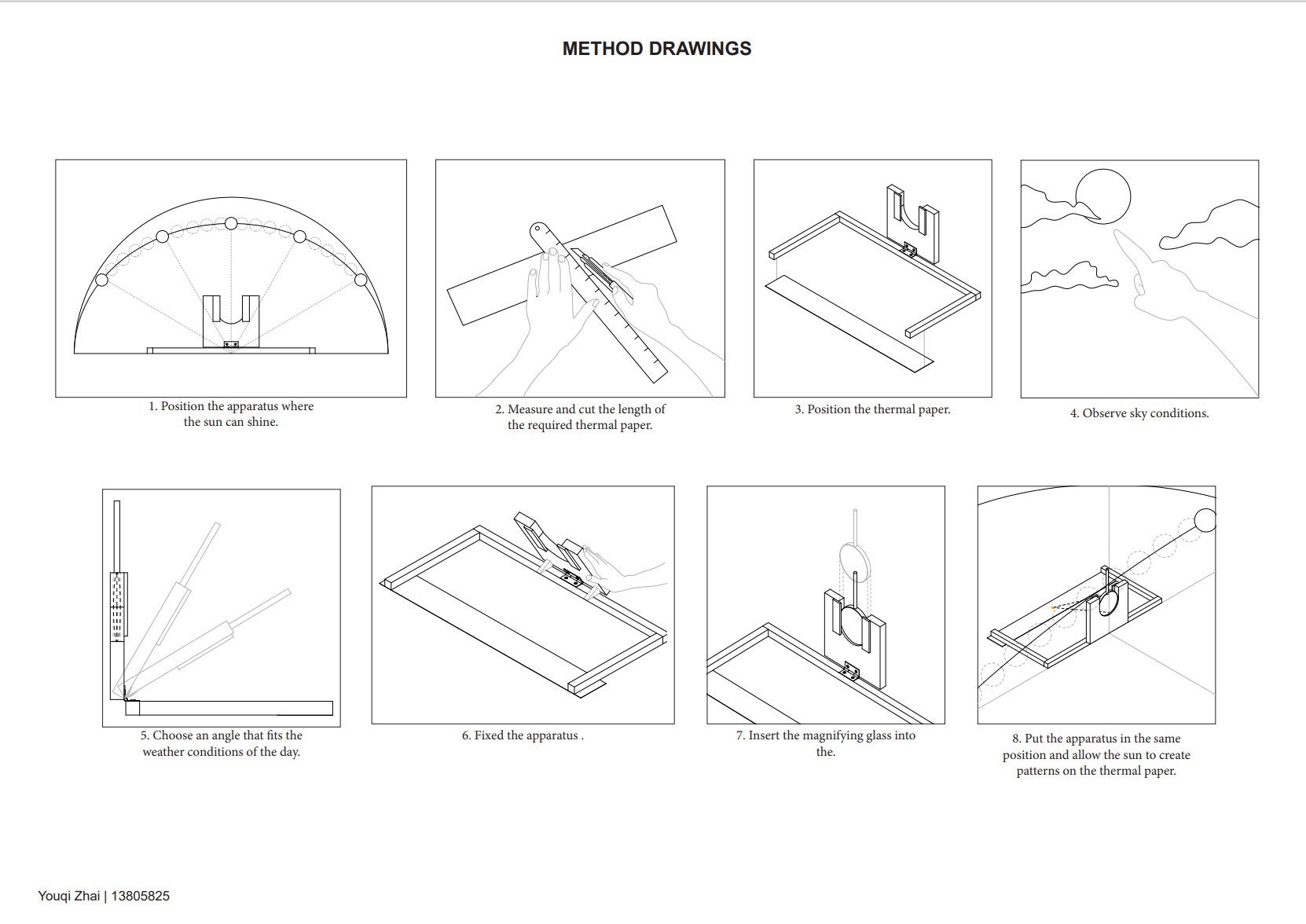 METHOD DRAWINGS

1. Position the apparatus where the sun can shine.

2. Measure and cut the length of the required thermal paper.

3. Position the thermal paper.

4. Observe sky conditions.

5. Choose an angle that fits the weather conditions of the day.

6. Fixed the apparatus .

7. Insert the magnifying glass into the.

8. Put the apparatus in the same position and allow the sun to create patterns on the thermal paper.

Youqi Zhai | 13805825