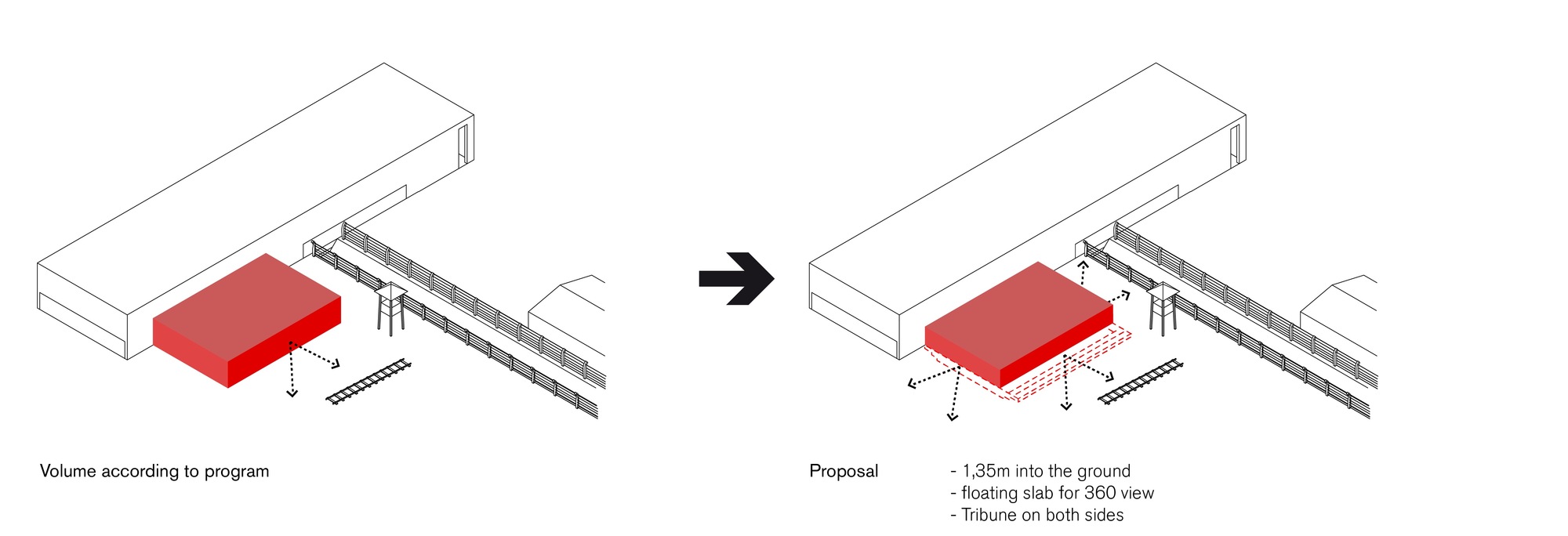 Volume according to program

Proposal

- 1,35m into the ground
- floating slab for 360 view
- Tribune on both sides