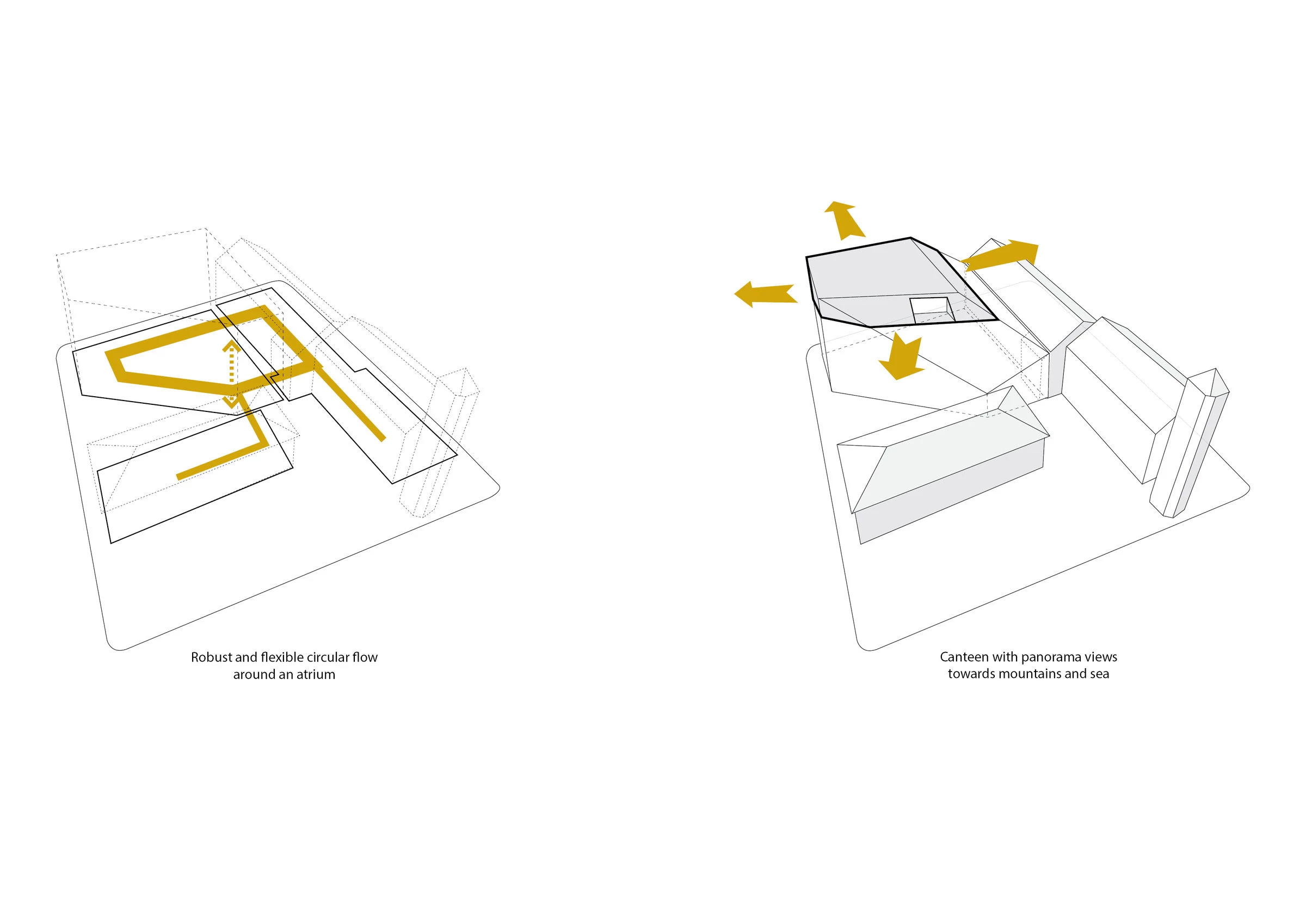 Robust and flexible circular flow around an atrium

Canteen with panorama views towards mountains and sea