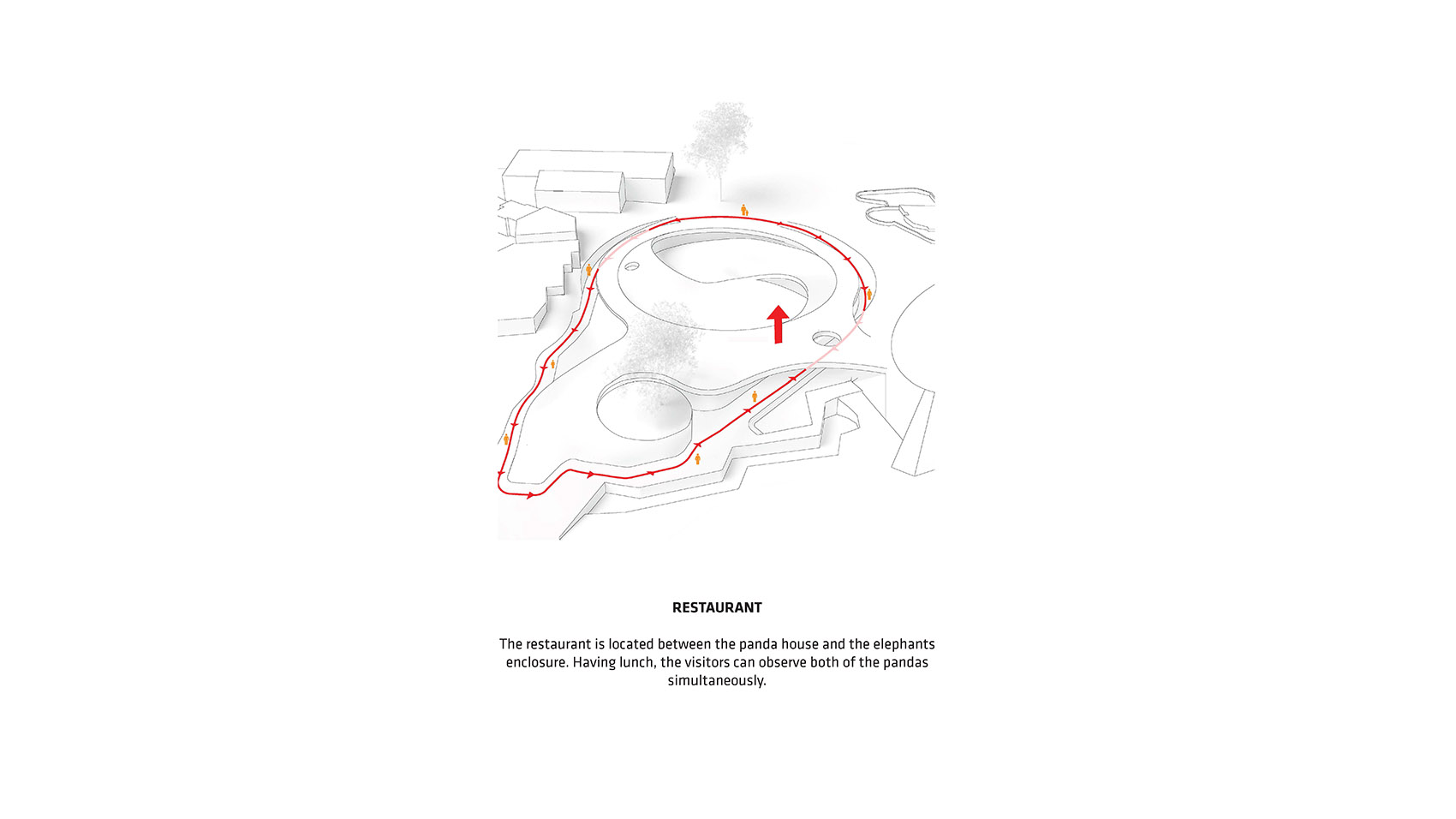 RESTAURANT

The restaurant is located between the panda house and the elephants enclosure. Having lunch, the visitors can observe both of the pandas simultaneously.