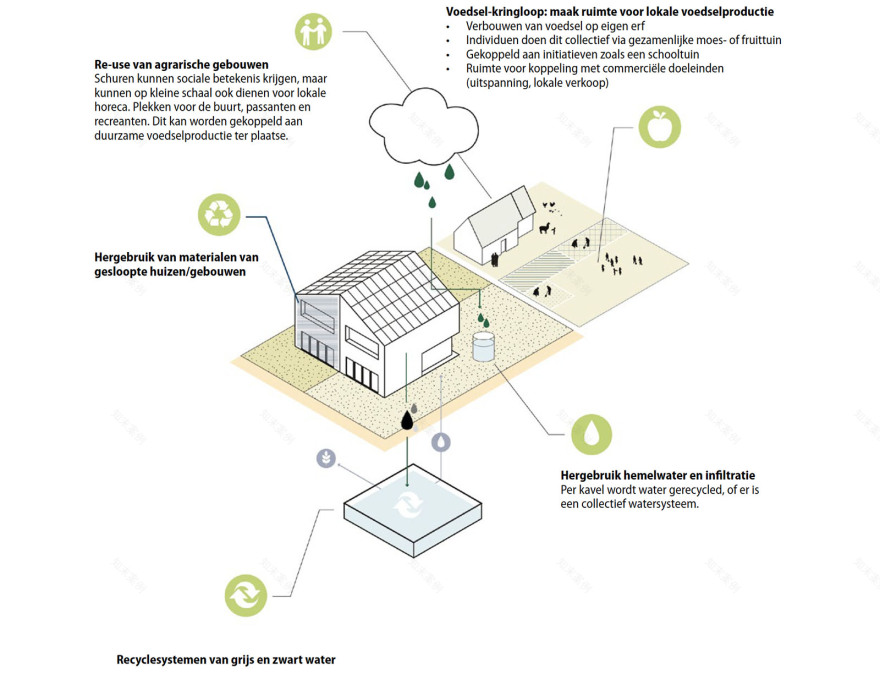 Voedsel-kringloop: maak ruimte voor lokale voedselproductie
• Verbouwen van voedsel op eigen erf
• Individuen doen dit collectief via gezamenlijke moes- of fruittuin
• Gekoppeld aan initiatieven zoals een schooltuin
• Ruimte voor koppeling met commerciële doeleinden (uitspanning, lokale verkoop)

Re-use van agrarische gebouwen
Schuren kunnen sociale betekenis krijgen, maar kunnen op kleine schaal ook dienen voor lokale horeca. Plekken voor de buurt, passanten en recreanten. Dit kan worden gekoppeld aan duurzame voedselproductie ter plaatse.

Hergebruik van materialen van gesloopte huizen/gebouwen

Hergebruik hemelwater en infiltratie
Per kavel wordt water gerecycled, of er is een collectief watersysteem.

Recyclesystemen van grijs en zwart water