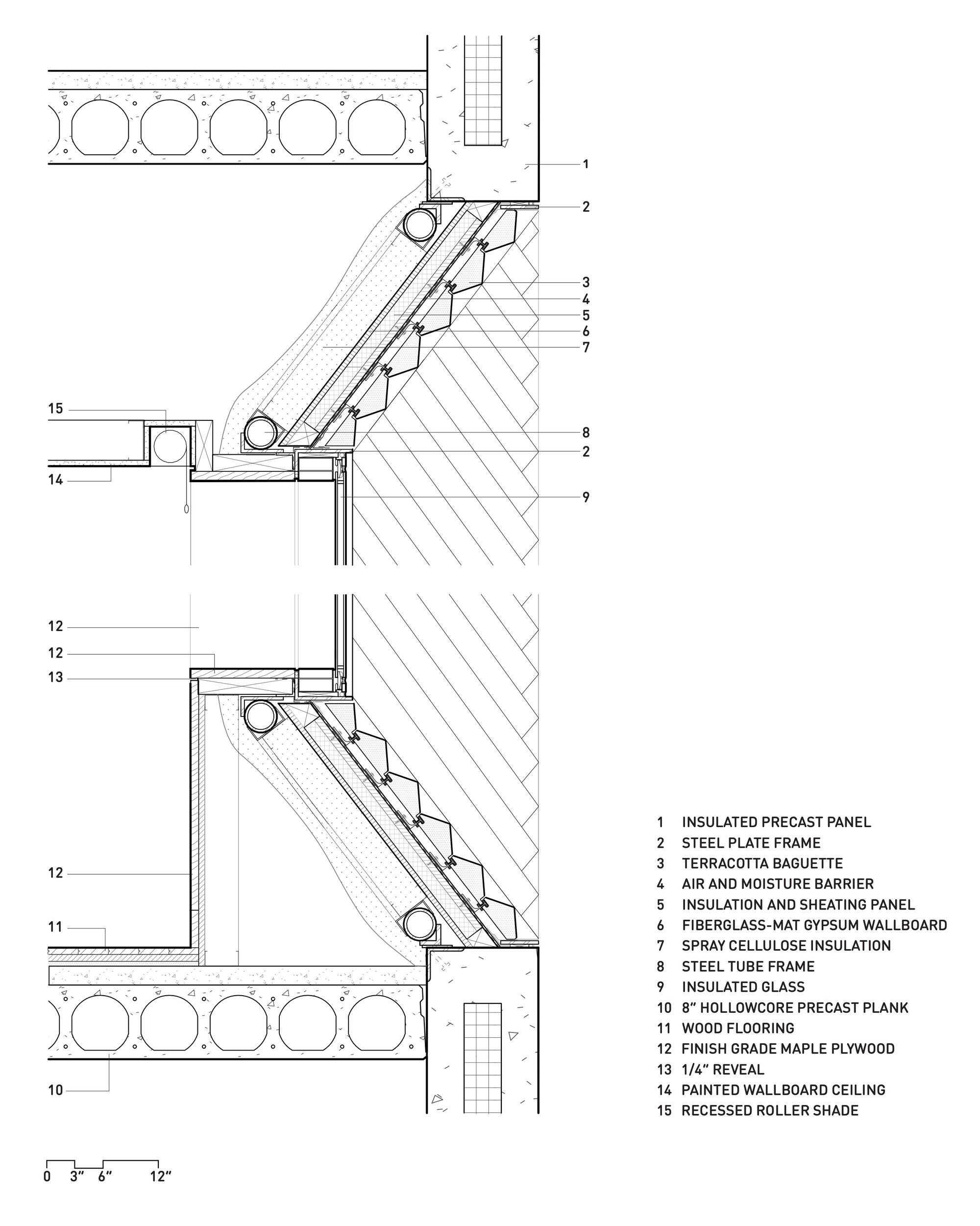 1
2
3
4
5
6
7
15
8
2
14
9
12
12
13
12
11
10

1 INSULATED PRECAST PANEL
2 STEEL PLATE FRAME
3 TERRACOTTA BAGUETTE
4 AIR AND MOISTURE BARRIER
5 INSULATION AND SHEATING PANEL
6 FIBERGLASS-MAT GYPSUM WALLBOARD
7 SPRAY CELLULOSE INSULATION
8 STEEL TUBE FRAME
9 INSULATED GLASS
10 8" HOLLOWCORE PRECAST PLANK
11 WOOD FLOORING
12 FINISH GRADE MAPLE PLYWOOD
13 1/4" REVEAL
14 PAINTED WALLBOARD CEILING
15 RECESSED ROLLER SHADE

0 3" 6" 12"