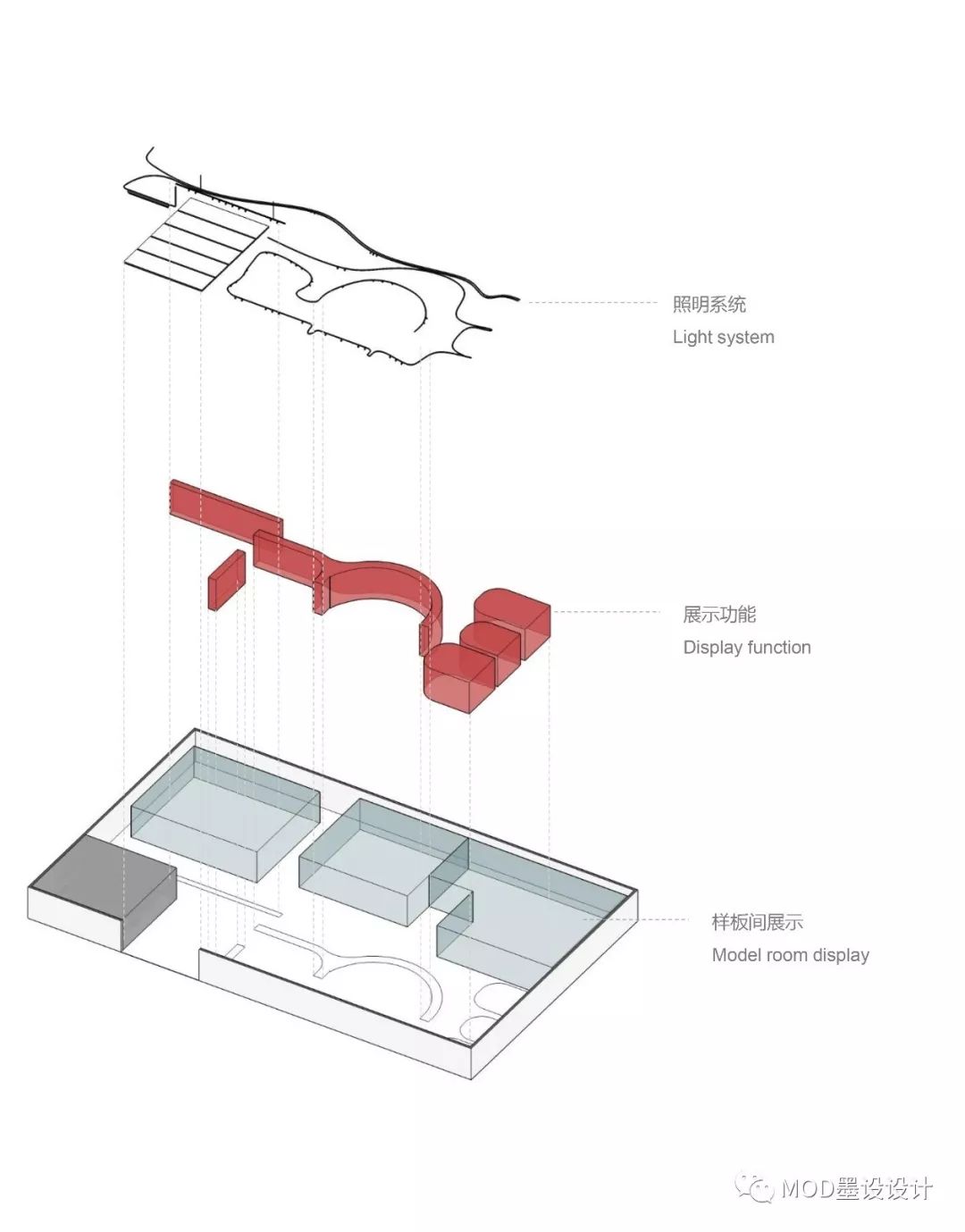 照明系统
Light system

展示功能
Display function

样板间展示
Model room display

MOD墨设设计